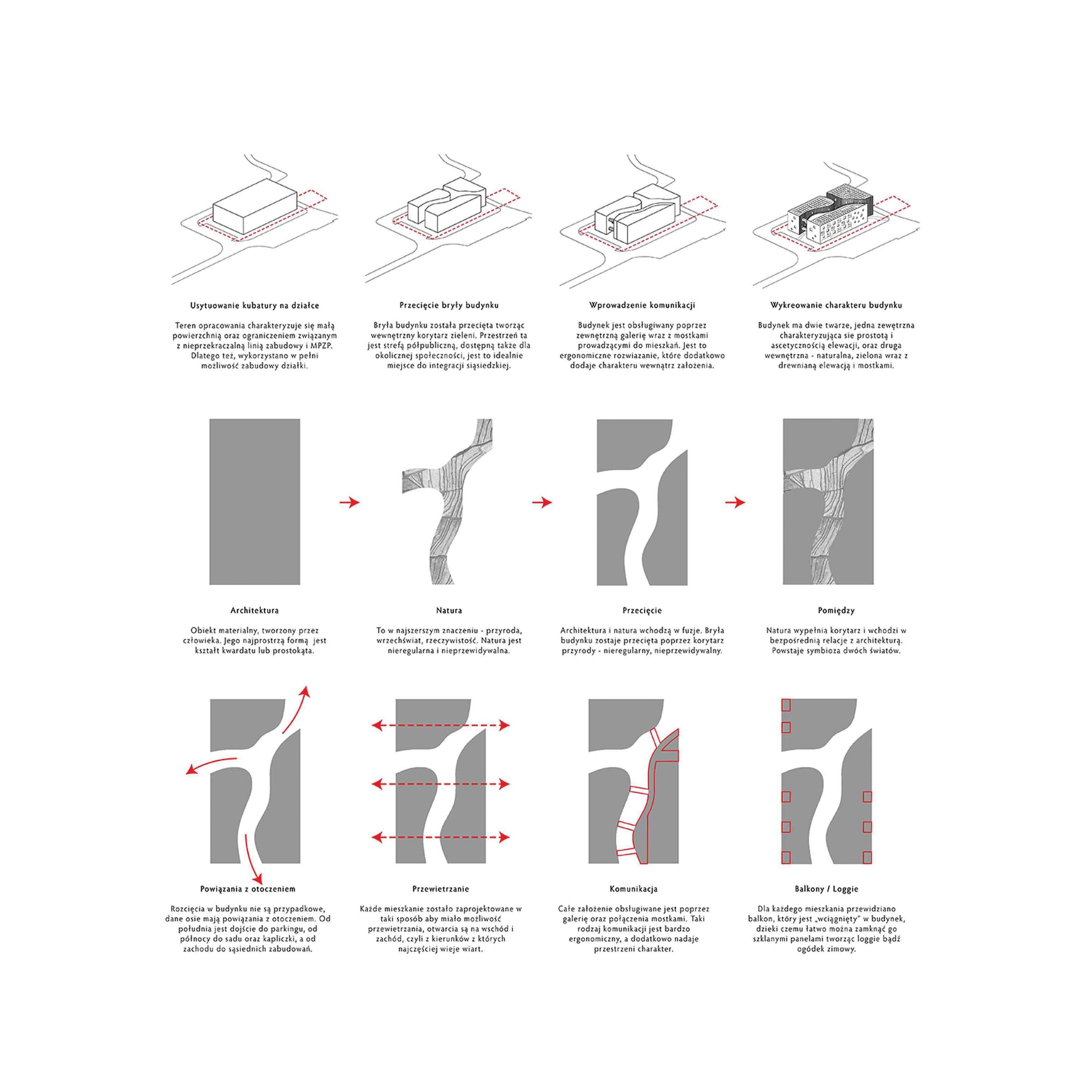 Usytuowanie kubatury na działce

Teren opracowania charakteryzuje się małą powierzchnią oraz ograniczeniem związanym z nieprzekraczalną linią zabudowy i MPZP. Dlatego też, wykorzystano w pełni możliwość zabudowy działki.

Przecięcie bryły budynku

Bryła budynku została przecięta tworząc wewnętrzny korytarz zieleni. Przestrzeń ta jest strefą półpubliczną, dostępną także dla okolicznej społeczności, jest to idealnie miejsce do integracji sąsiedzkiej.

Wprowadzenie komunikacji

Budynek jest obsługiwany poprzez zewnętrzną galerię wraz z mostkami prowadzącymi do mieszkań. Jest to ergonomiczne rozwiazanie, które dodatkowo dodaje charakteru wewnątrz założenia.

Wykreowanie charakteru budynku

Budynek ma dwie twarze, jedna zewętrzna charakteryzująca sie prostotą i ascetycznością elewacji, oraz druga wewnętrzna - naturalna, zielona wraz z drewnianą elewacją i mostkami.

Architektura

Obiekt materialny, tworzony przez człowieka. Jego najprostrzą formą jest kształt kwardatu lub prostokąta.

Natura

To w najszerszym znaczeniu - przyroda, wrzechświat, rzeczywistość. Natura jest nieregularna i nieprzewidywalna.

Przecięcie

Architektura i natura wchodzą w fuzje. Bryła budynku zostaje przecięta poprzez korytarz przyrody - nieregularny, nieprzewidywalny.

Pomiędzy

Natura wypełnia korytarz i wchodzi w bezpośrednią relacje z architekturą. Powstaje symbioza dwóch światów.

Powiązania z otoczeniem

Rozcięcia w budynku nie są przypadkowe, dane osie mają powiązania z otoczeniem. Od południa jest dojście do parkingu, od północy do sadu oraz kapliczki, a od zachodu do sąsiednich zabudowań.

Przewietrzanie

Każde mieszkanie zostało zaprojektowane w taki sposób aby miało możliwość przewietrzania, otwarcia są na wschód i zachód, czyli z kierunków z których najczęściej wieje wiart.

Komunikacja

Całe założenie obsługiwane jest poprzez galerię oraz połączenia mostkami. Taki rodzaj komunikacji jest bardzo ergonomiczny, a dodatkowo nadaje przestrzeni charakter.

Balkony / Loggie

Dla każdego mieszkania przewidziano balkon, który jest „wciągnięty" w budynek, dzieki czemu łatwo można zamknąć go szklanymi panelami tworząc loggie bądź ogódek zimowy.