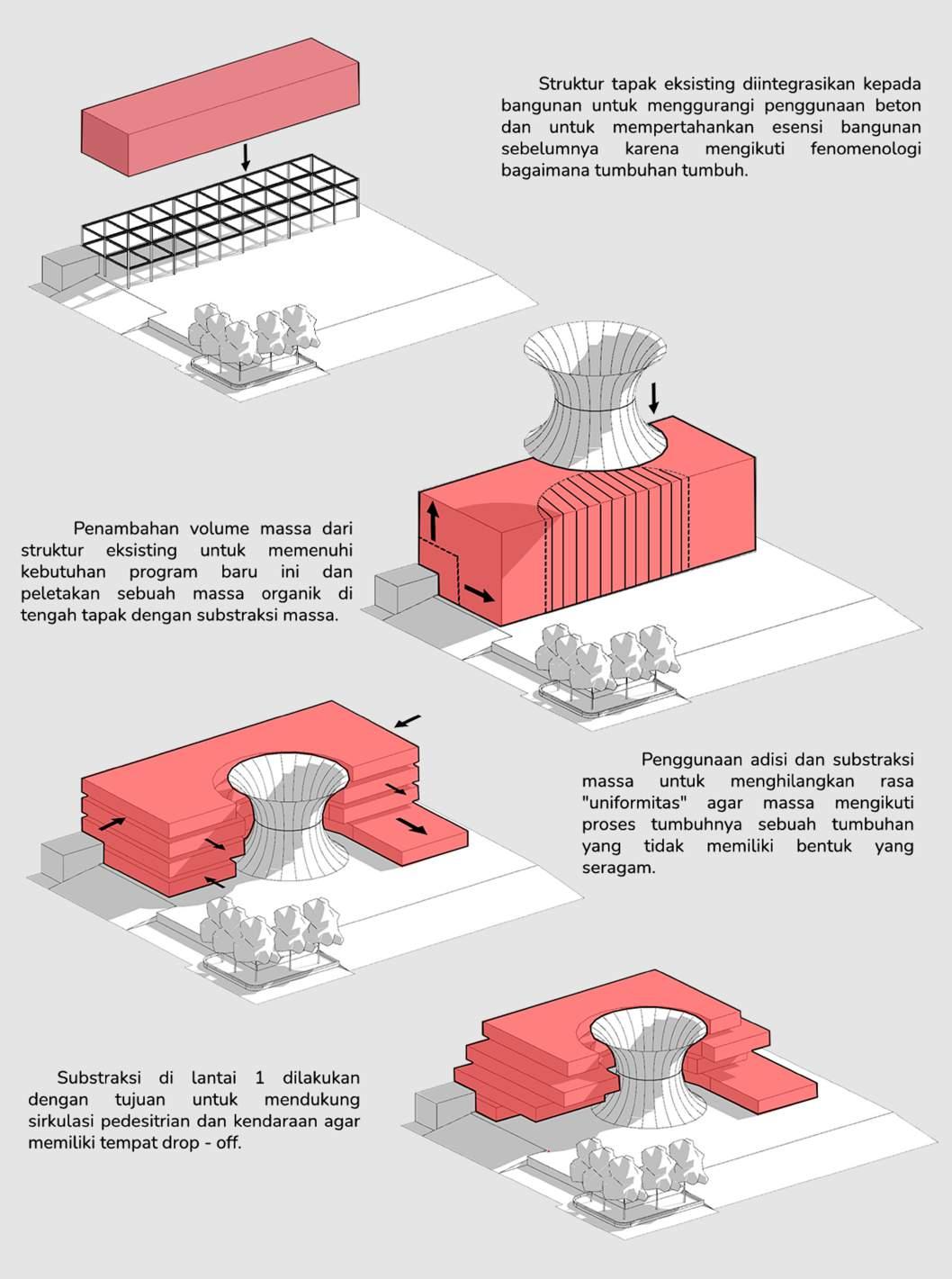 Struktur tapak eksisting diintegrasikan kepada bangunan untuk menggurangi penggunaan beton dan untuk mempertahankan esensi bangunan sebelumnya karena mengikuti fenomenologi bagaimana tumbuhan tumbuh.

Penambahan volume massa dari struktur eksisting untuk memenuhi kebutuhan program baru ini dan peletakan sebuah massa organik di tengah tapak dengan substraksi massa.

Penggunaan adisi dan substraksi massa untuk menghilangkan rasa "uniformitas" agar massa mengikuti proses tumbuhnya sebuah tumbuhan yang tidak memiliki bentuk yang seragam.

Substraksi di lantai 1 dilakukan dengan tujuan untuk mendukung sirkulasi pedesitrian dan kendaraan agar memiliki tempat drop - off.