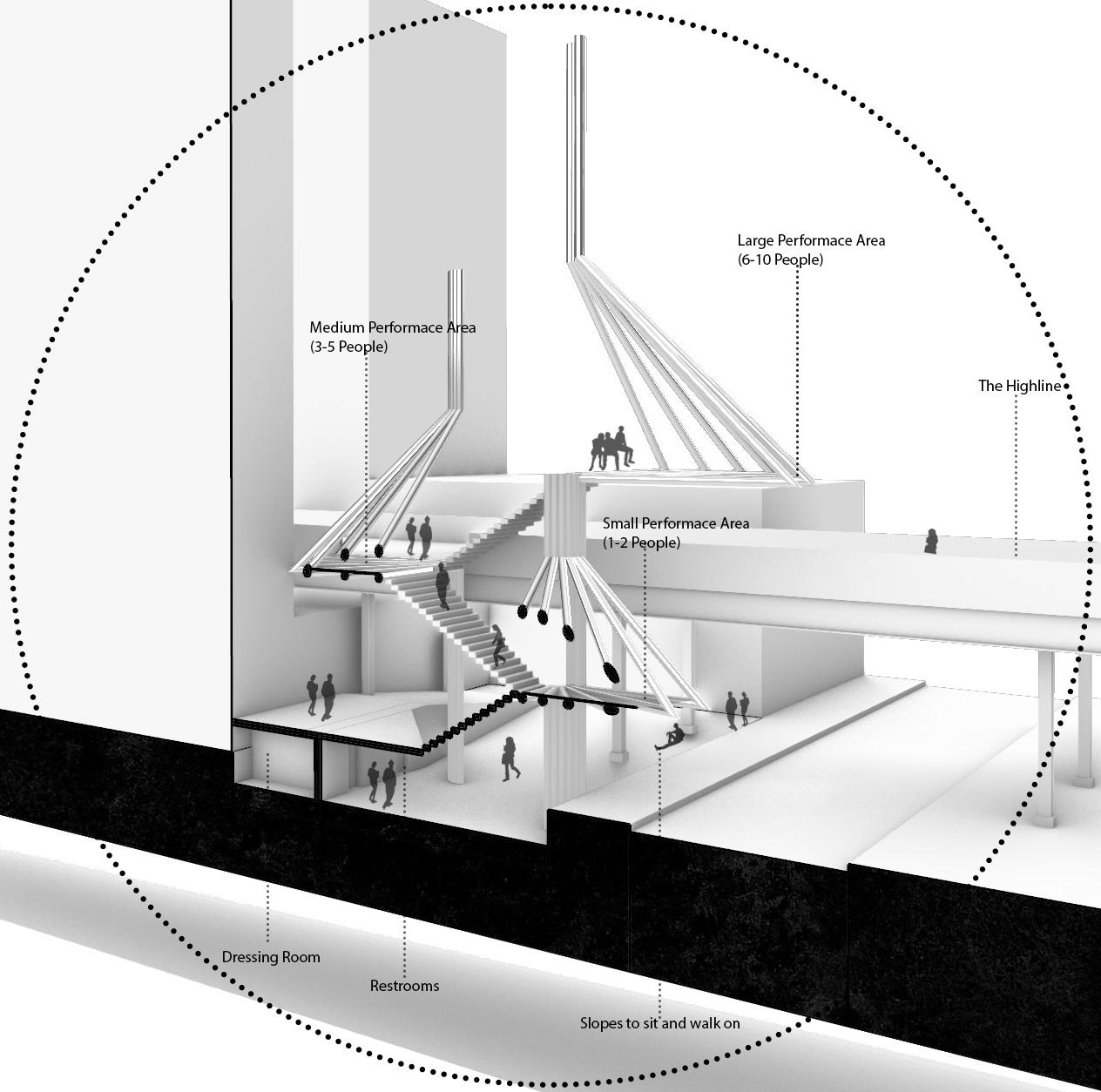 Large Performace Area
(6-10 People)

Medium Performace Area
(3-5 People)

The Highline

Small Performace Area
(1-2 People)

Dressing Room

Restrooms

Slopes to sit and walk on