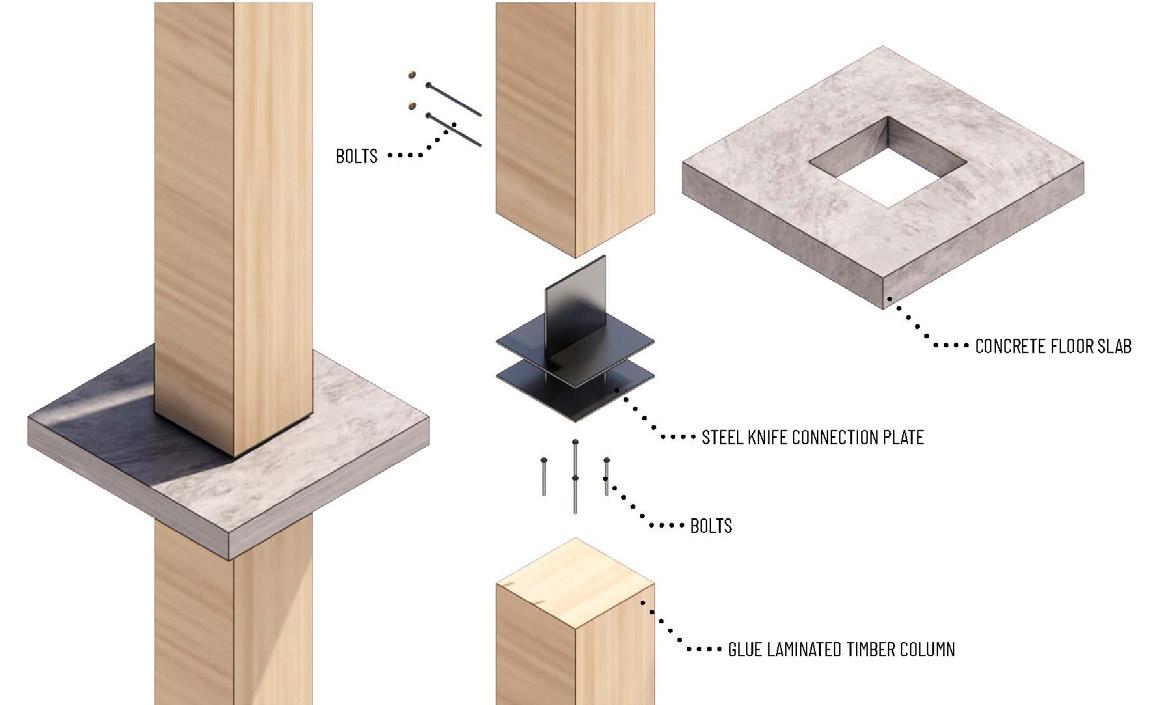 BOLTS

CONCRETE FLOOR SLAB

STEEL KNIFE CONNECTION PLATE

BOLTS

GLUE LAMINATED TIMBER COLUMN