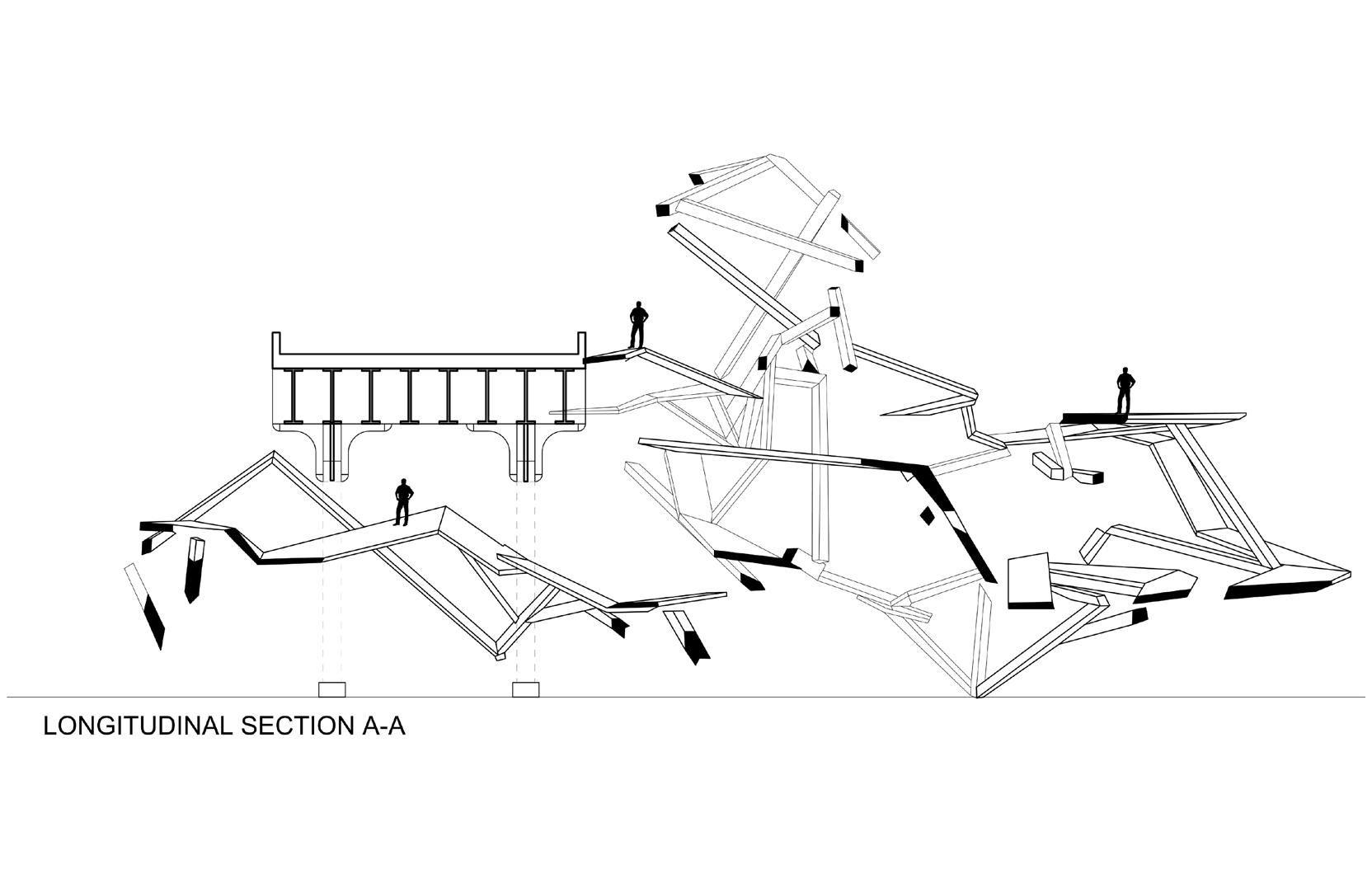 LONGITUDINAL SECTION A-A