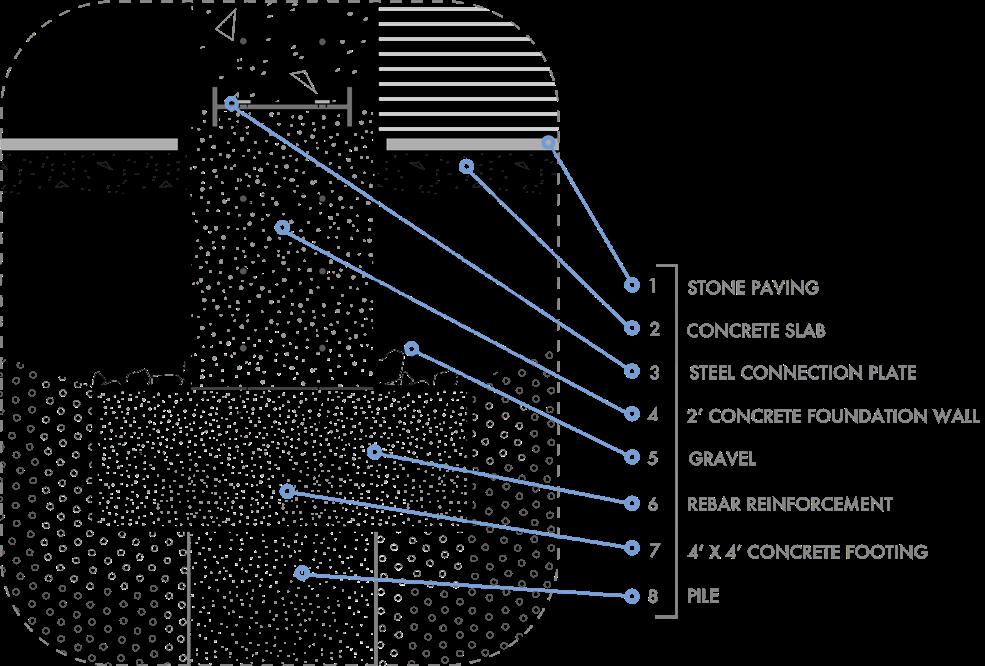 1 STONE PAVING
2 CONCRETE SLAB
3 STEEL CONNECTION PLATE
4 2' CONCRETE FOUNDATION WALL
5 GRAVEL
6 REBAR REINFORCEMENT
7 4' X 4' CONCRETE FOOTING
8 PILE