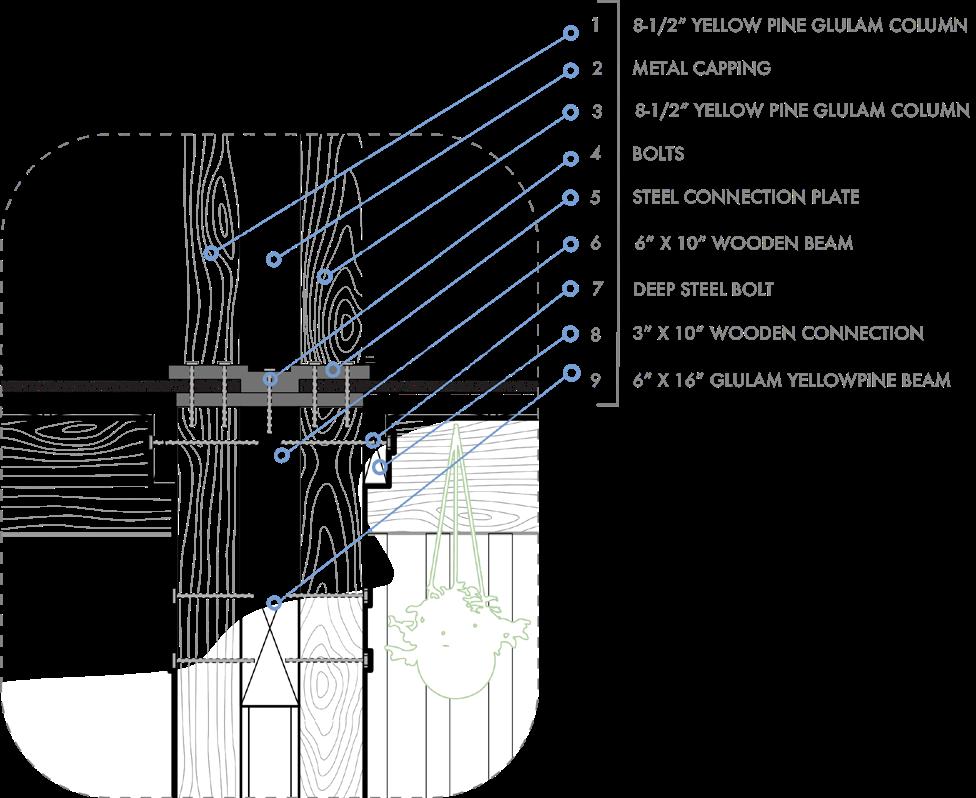 1 8-1/2" YELLOW PINE GLULAM COLUMN
2 METAL CAPPING
3 8-1/2" YELLOW PINE GLULAM COLUMN
4 BOLTS
5 STEEL CONNECTION PLATE
6 6" X 10" WOODEN BEAM
7 DEEP STEEL BOLT
8 3" X 10" WOODEN CONNECTION
9 6" X 16" GLULAM YELLOWPINE BEAM