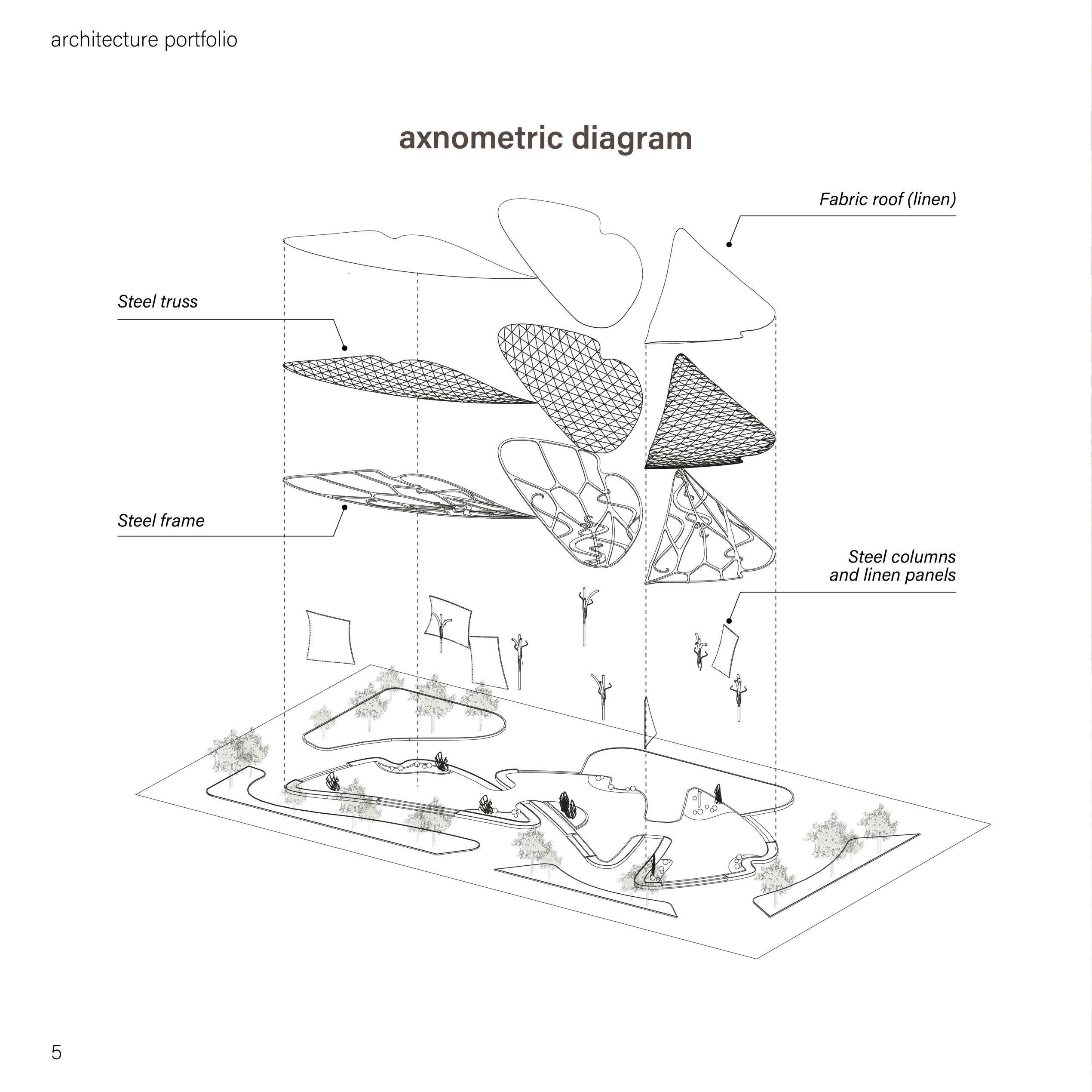 architecture portfolio

axnometric diagram

Fabric roof (linen)

Steel truss

Steel frame

Steel columns
and linen panels

5