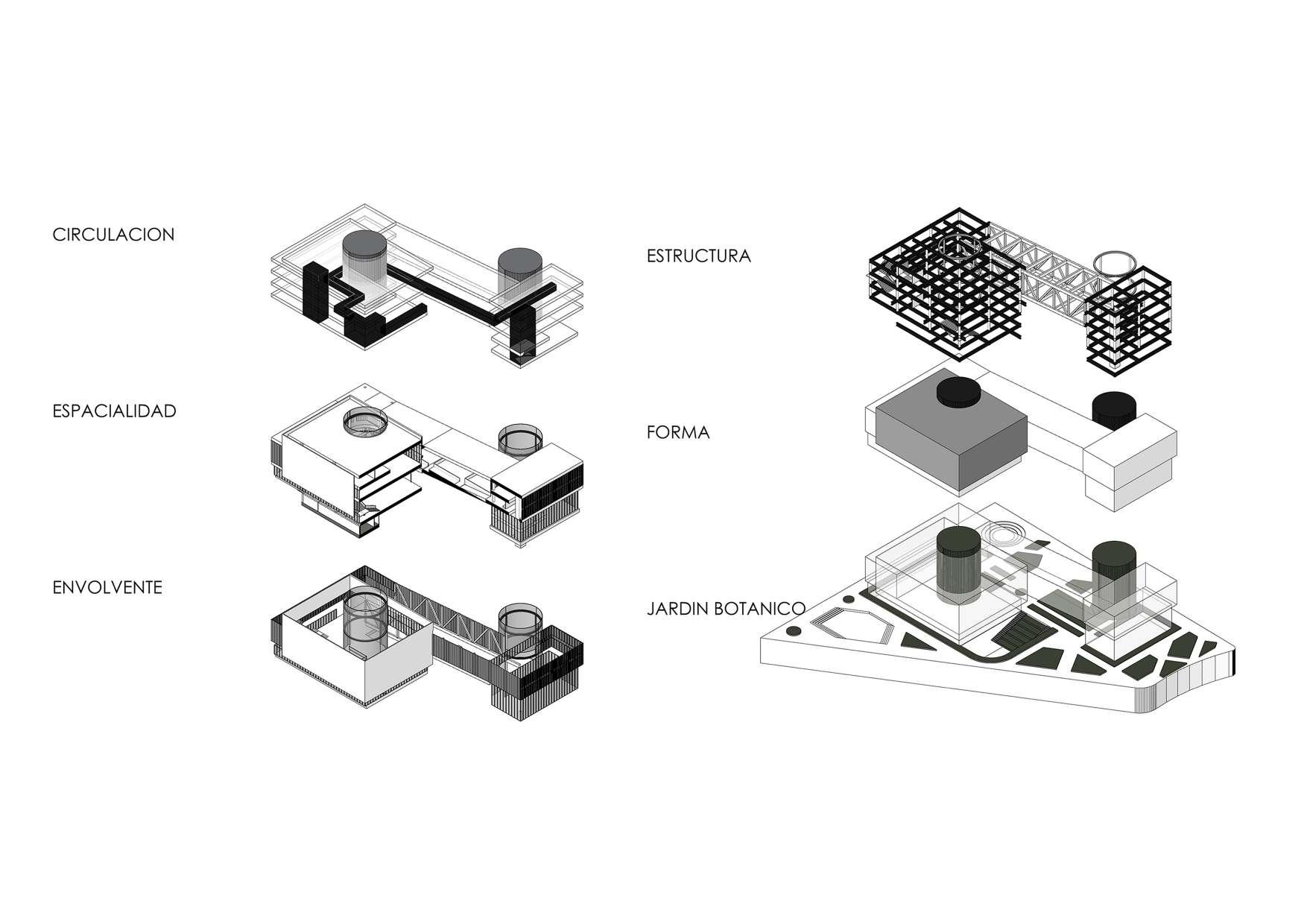 CIRCULACION

ESPACIALIDAD

ENVOLVENTE

ESTRUCTURA

FORMA

JARDIN BOTANICO