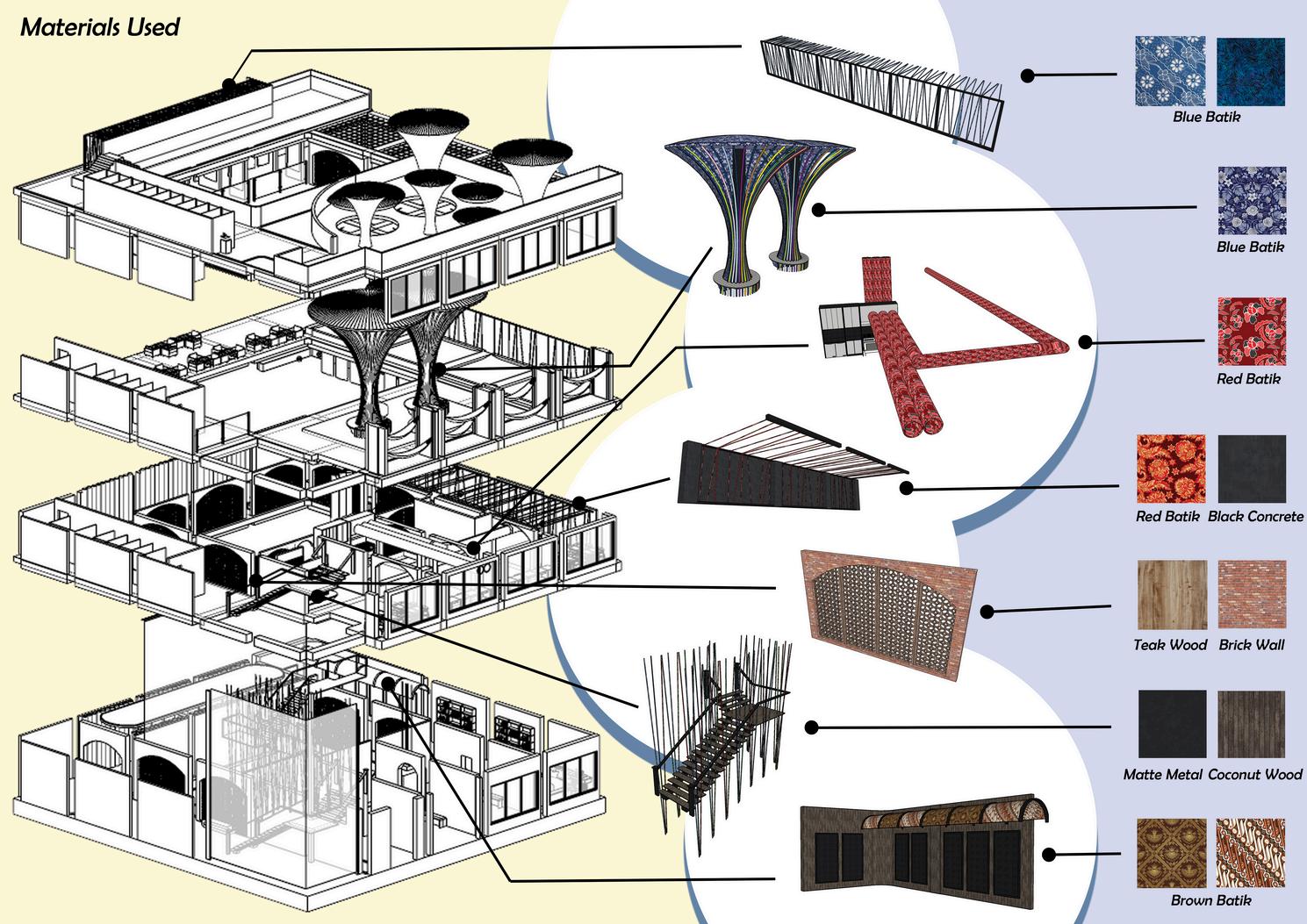 Materials Used

Blue Batik

Blue Batik

Red Batik

Red Batik Black Concrete

Teak Wood Brick Wall

Matte Metal Coconut Wood

Brown Batik