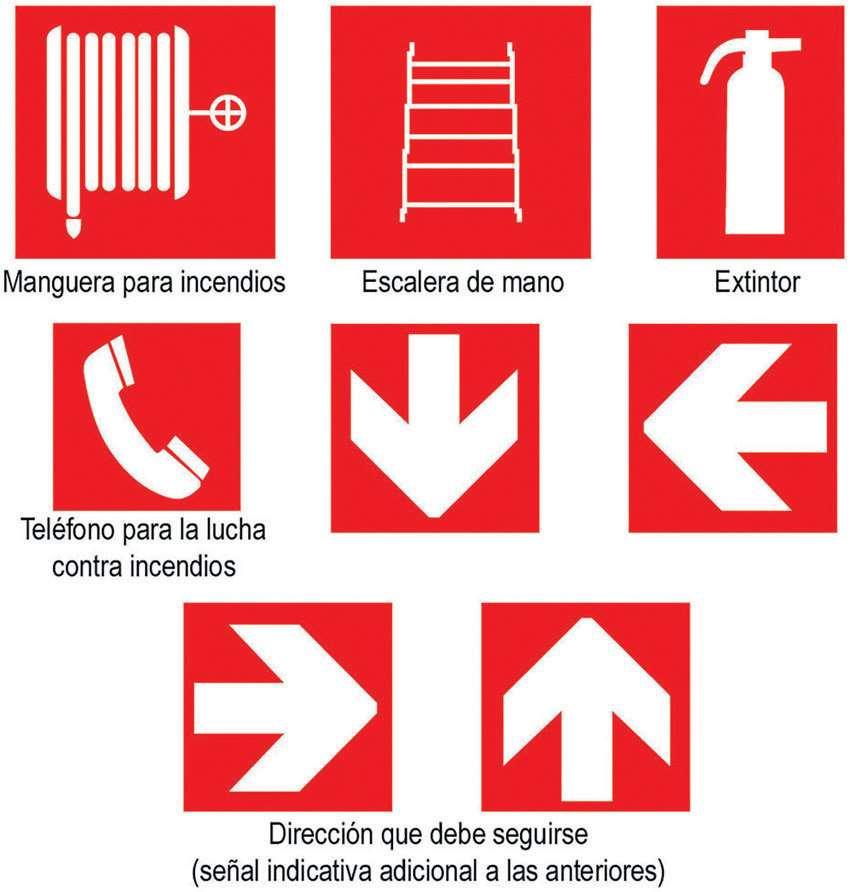 Manguera para incendios

Escalera de mano

Extintor

Teléfono para la lucha contra incendios

Dirección que debe seguirse (señal indicativa adicional a las anteriores)