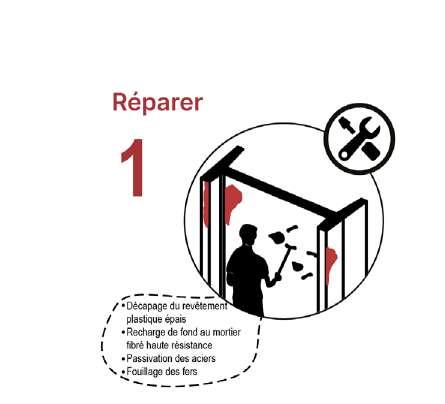 Réparer

1

• Décapage du revêtement plastique épais
• Recharge de fond au mortier fibré haute résistance
• Passivation des aciers
• Fouillage des fers