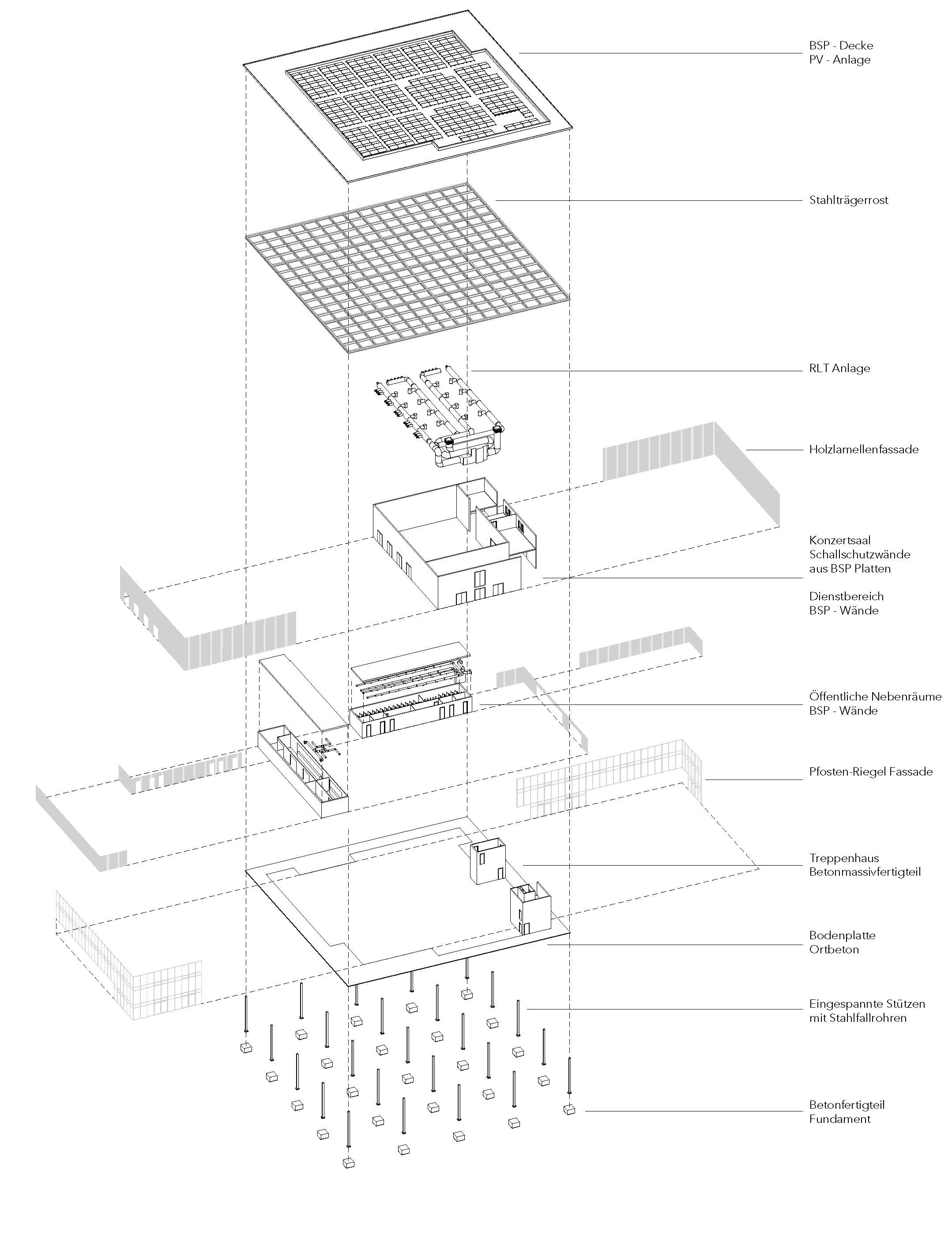 BSP - Decke
PV - Anlage

Stahlträgerrost

RLT Anlage

Holzlamellenfassade

Konzertsaal
Schallschutzwände
aus BSP Platten

Dienstbereich
BSP - Wände

Öffentliche Nebenräume
BSP - Wände

Pfosten-Riegel Fassade

Treppenhaus
Betonmassivfertigteil

Bodenplatte
Ortbeton

Eingespannte Stützen
mit Stahlfallrohren

Betonfertigteil
Fundament