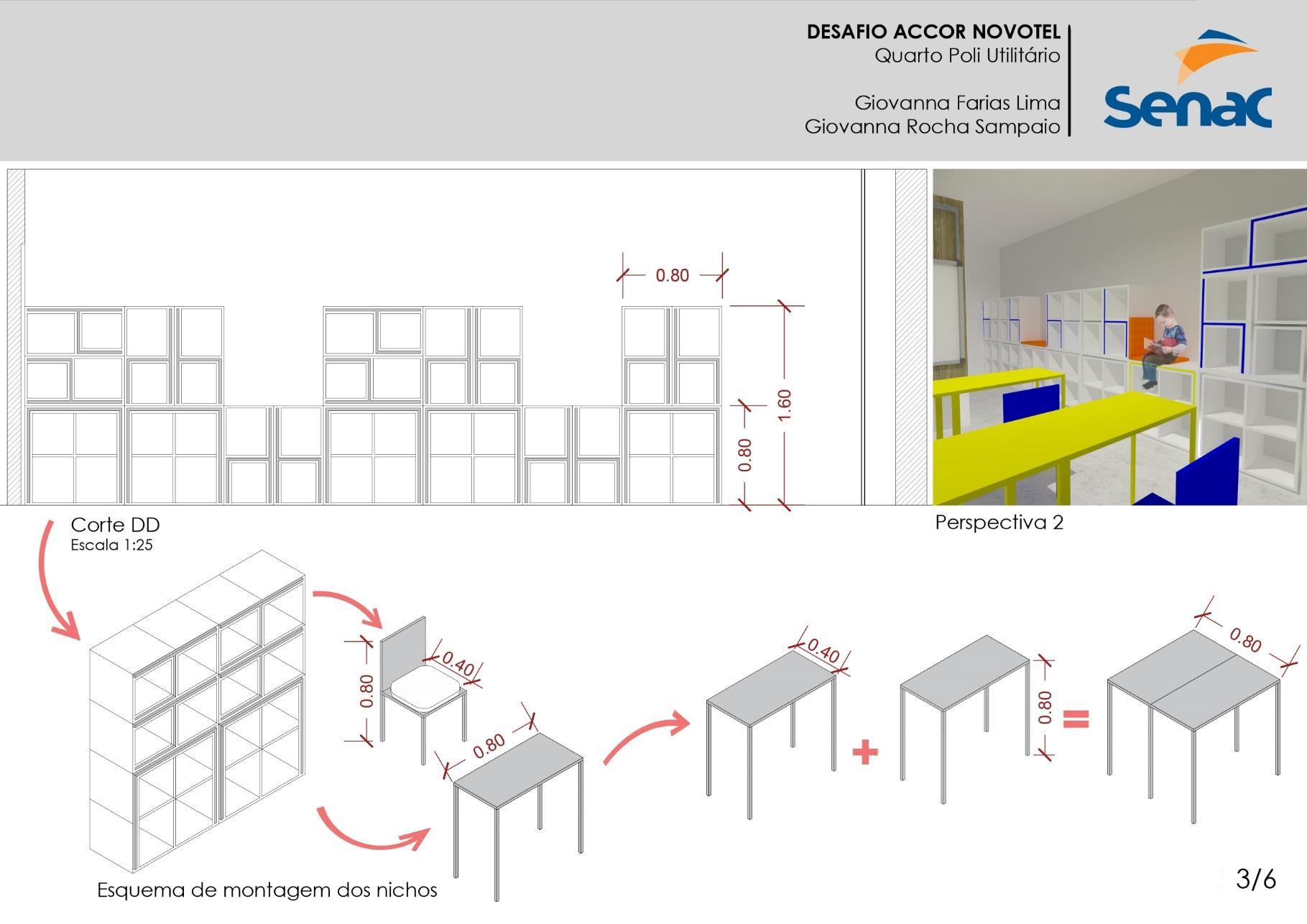 DESAFIO ACCOR NOVOTEL
Quarto Poli Utilitário

Giovanna Farias Lima
Giovanna Rocha Sampaio

Senac

0.80

1.60

0.80

Corte DD
Escala 1:25

Perspectiva 2

0.80

0.40

0.80

0.40

0.80

0.80

+

=

Esquema de montagem dos nichos

3/6