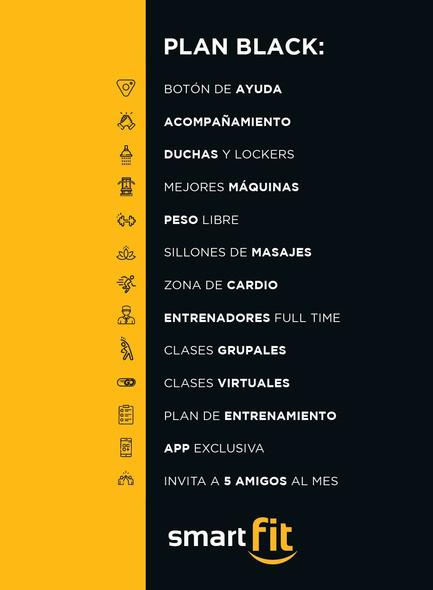 PLAN BLACK:

BOTÓN DE AYUDA

ACOMPAÑAMIENTO

DUCHAS Y LOCKERS

MEJORES MÁQUINAS

PESO LIBRE

SILLONES DE MASAJES

ZONA DE CARDIO

ENTRENADORES FULL TIME

CLASES GRUPALES

CLASES VIRTUALES

PLAN DE ENTRENAMIENTO

APP EXCLUSIVA

INVITA A 5 AMIGOS AL MES

smart fit