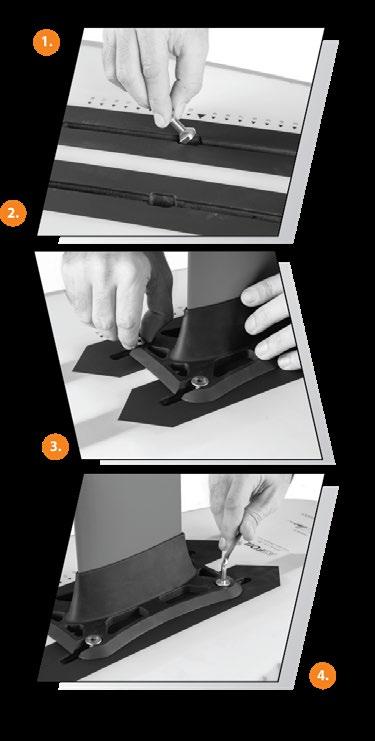 1.

2.

3.

4.