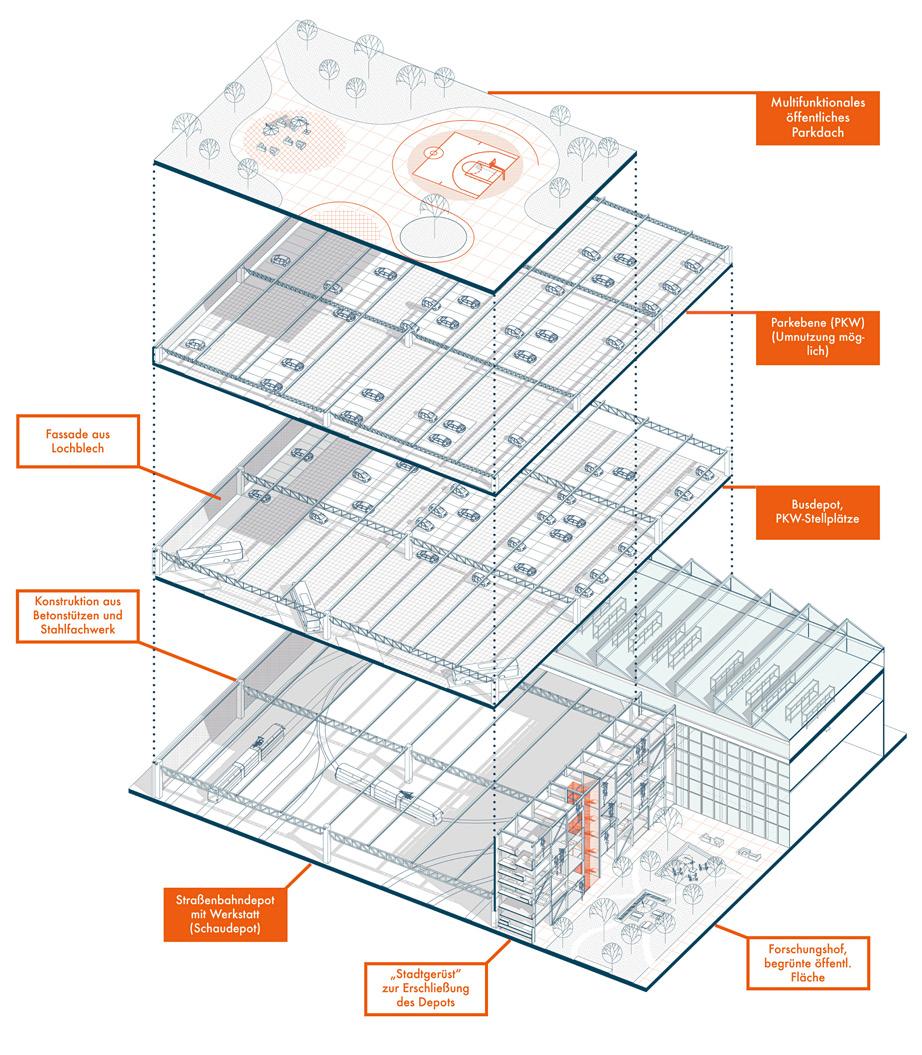 Multifunktionales öffentliches Parkdach

Parkebene (PKW) (Umnutzung möglich)

Fassade aus Lochblech

Busdepot, PKW-Stellplätze

Konstruktion aus Betonstützen und Stahlfachwerk

Straßenbahndepot mit Werkstatt (Schaudepot)

„Stadtgerüst" zur Erschließung des Depots

Forschungshof, begrünte öffentl. Fläche