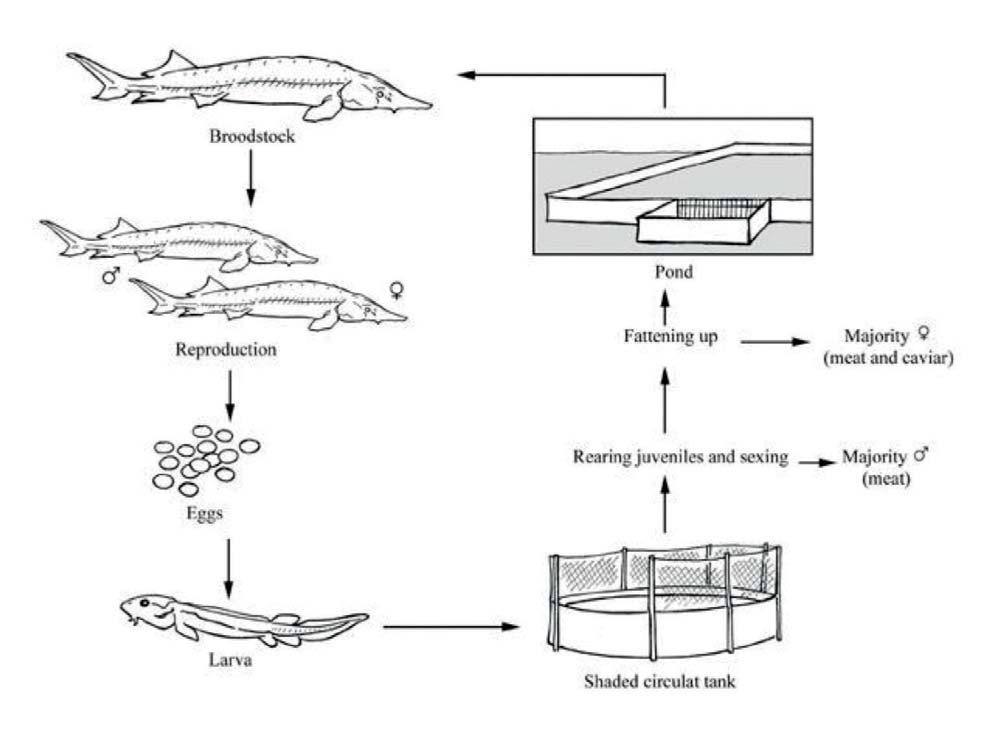 Broodstock

♂

♀

Reproduction

Eggs

Larva

Shaded circulat tank

Rearing juveniles and sexing

Majority ♂
(meat)

Fattening up

Majority ♀
(meat and caviar)

Pond