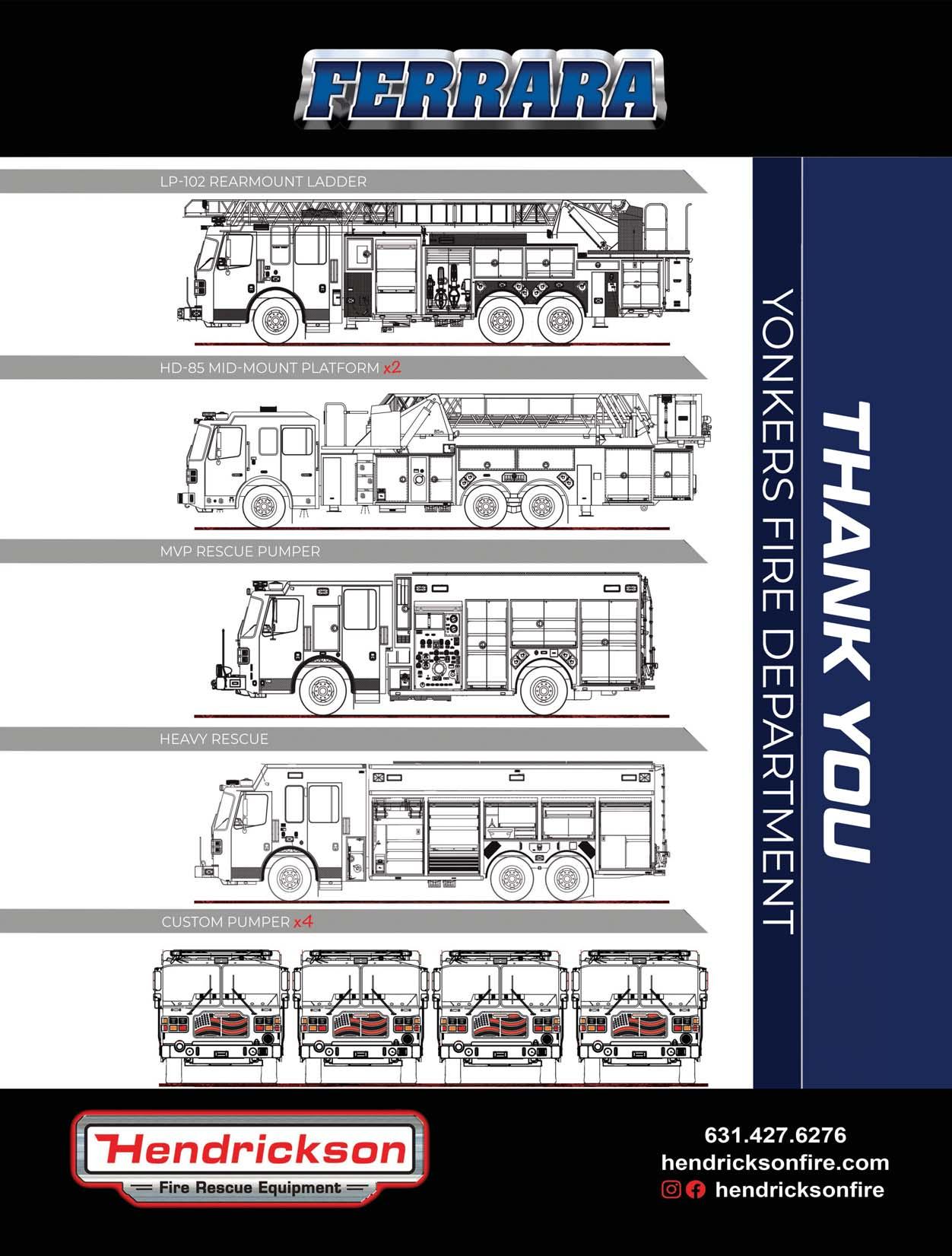 FERRARA

LP-102 REARMOUNT LADDER

HD-85 MID-MOUNT PLATFORM x2

MVP RESCUE PUMPER

HEAVY RESCUE

CUSTOM PUMPER x4

THANK YOU

YONKERS FIRE DEPARTMENT

Hendrickson
Fire Rescue Equipment

631.427.6276
hendricksonfire.com
hendricksonfire