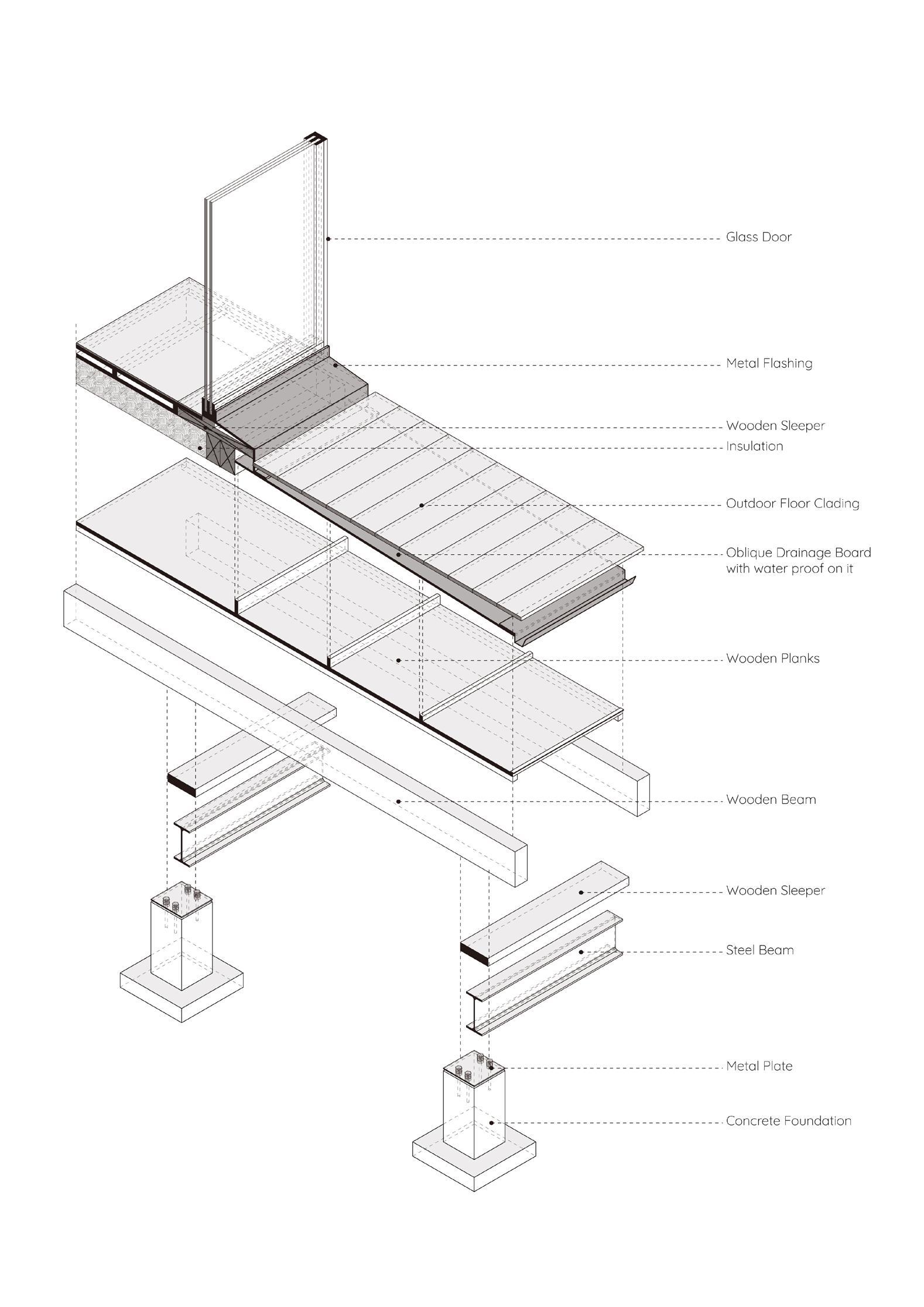 Glass Door

Metal Flashing

Wooden Sleeper

Insulation

Outdoor Floor Clading

Oblique Drainage Board with water proof on it

Wooden Planks

Wooden Beam

Wooden Sleeper

Steel Beam

Metal Plate

Concrete Foundation