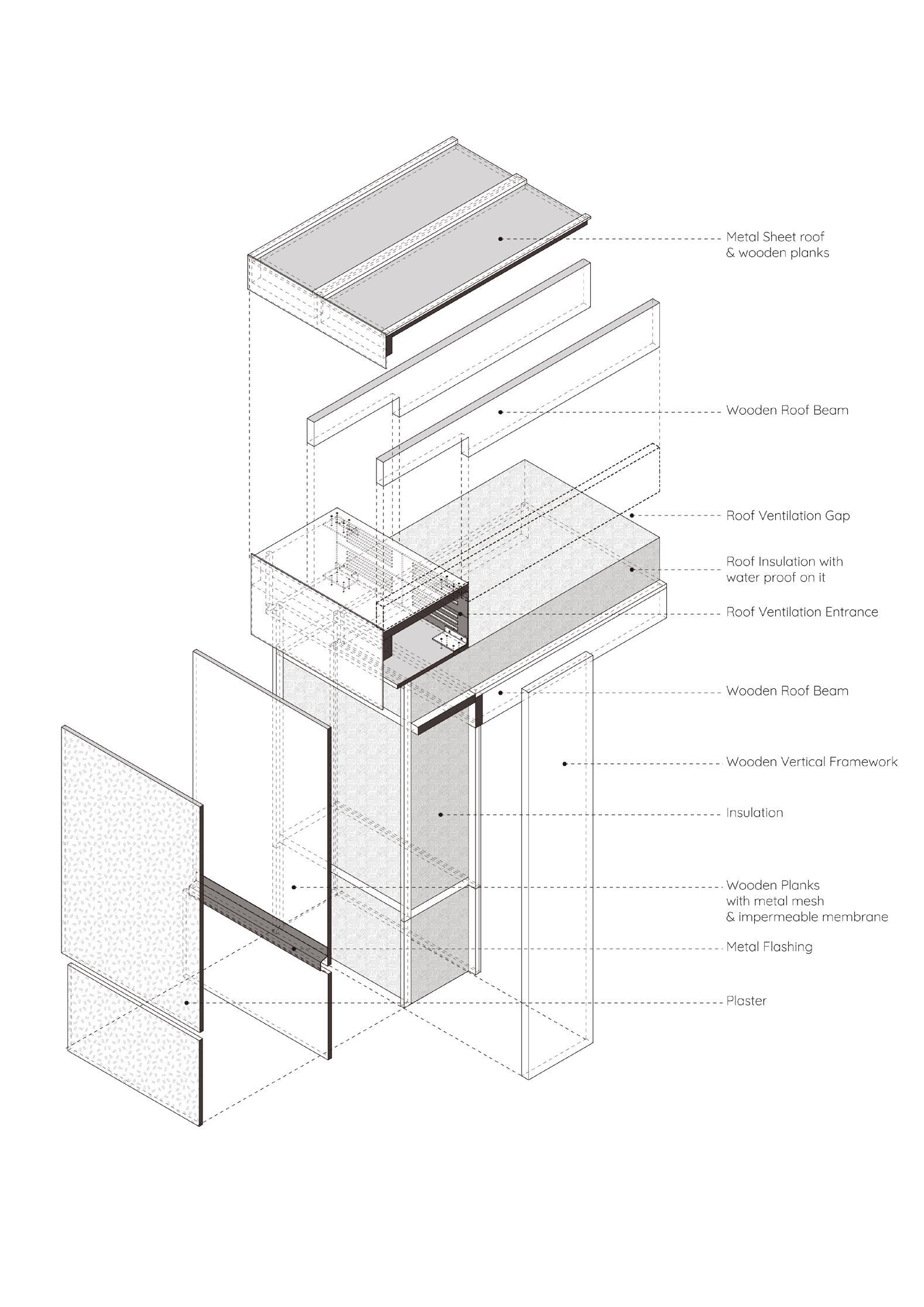 Metal Sheet roof
& wooden planks

Wooden Roof Beam

Roof Ventilation Gap

Roof Insulation with
water proof on it

Roof Ventilation Entrance

Wooden Roof Beam

Wooden Vertical Framework

Insulation

Wooden Planks
with metal mesh
& impermeable membrane

Metal Flashing

Plaster