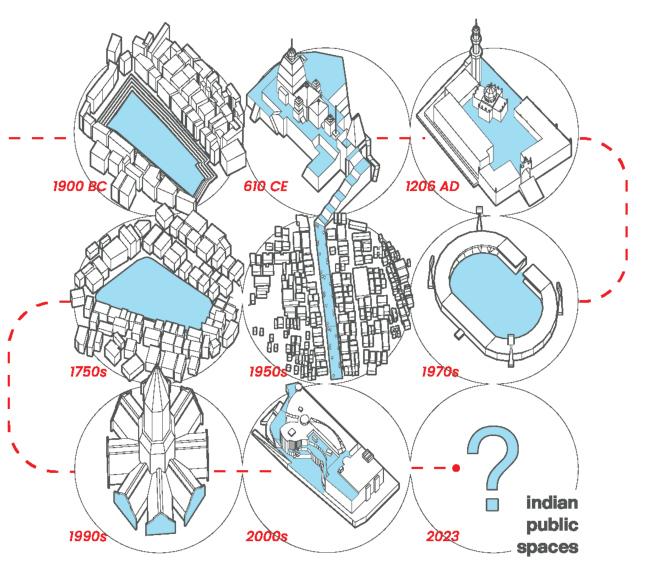 1900 BC
610 CE
1206 AD
1750s
1950s
1970s
1990s
2000s
2023
?
indian public spaces