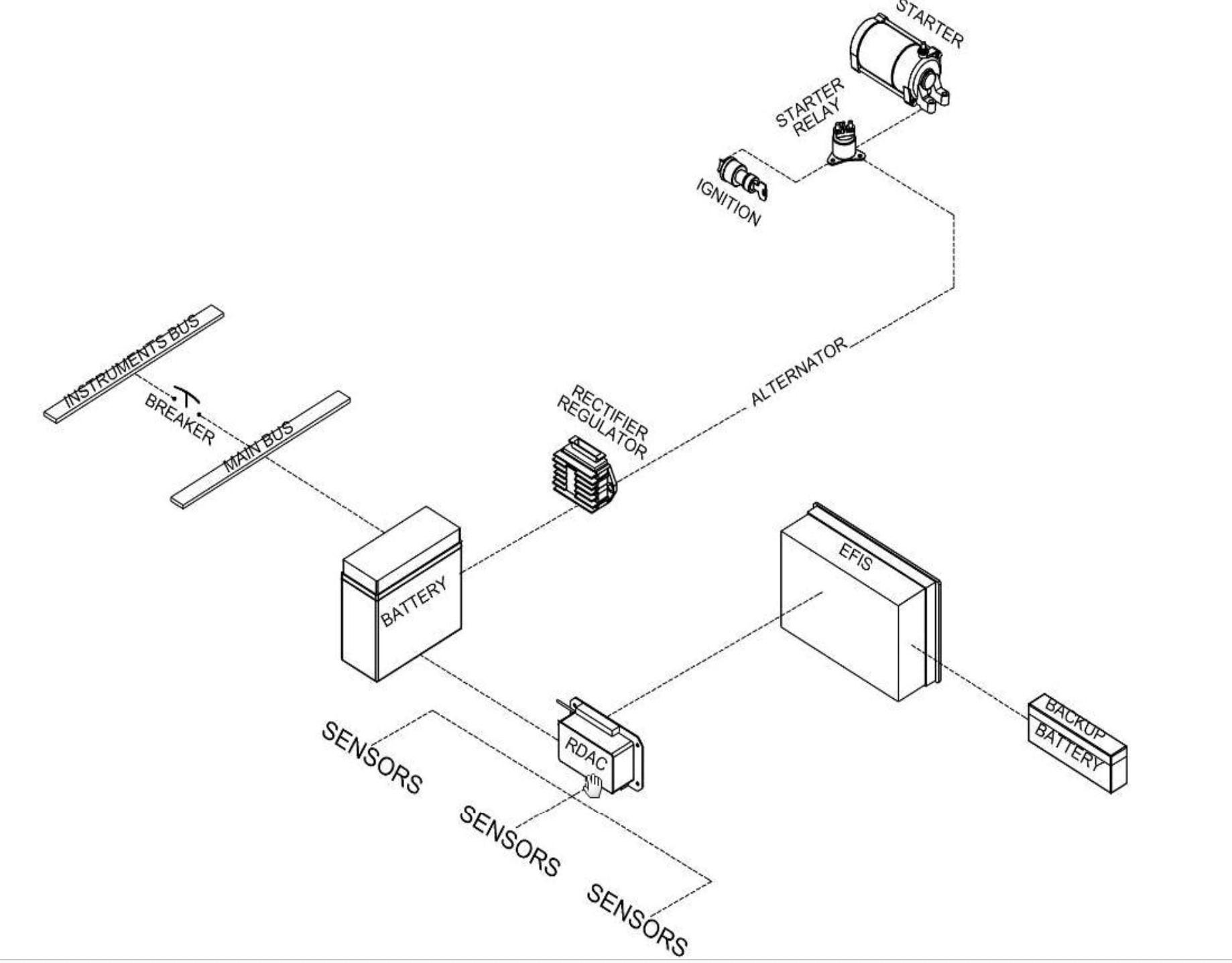 STARTER

STARTER RELAY

IGNITION

INSTRUMENTS BUS

BREAKER

MAIN BUS

RECTIFIER REGULATOR

ALTERNATOR

BATTERY

EFIS

RDAC

BACKUP BATTERY

SENSORS

SENSORS

SENSORS