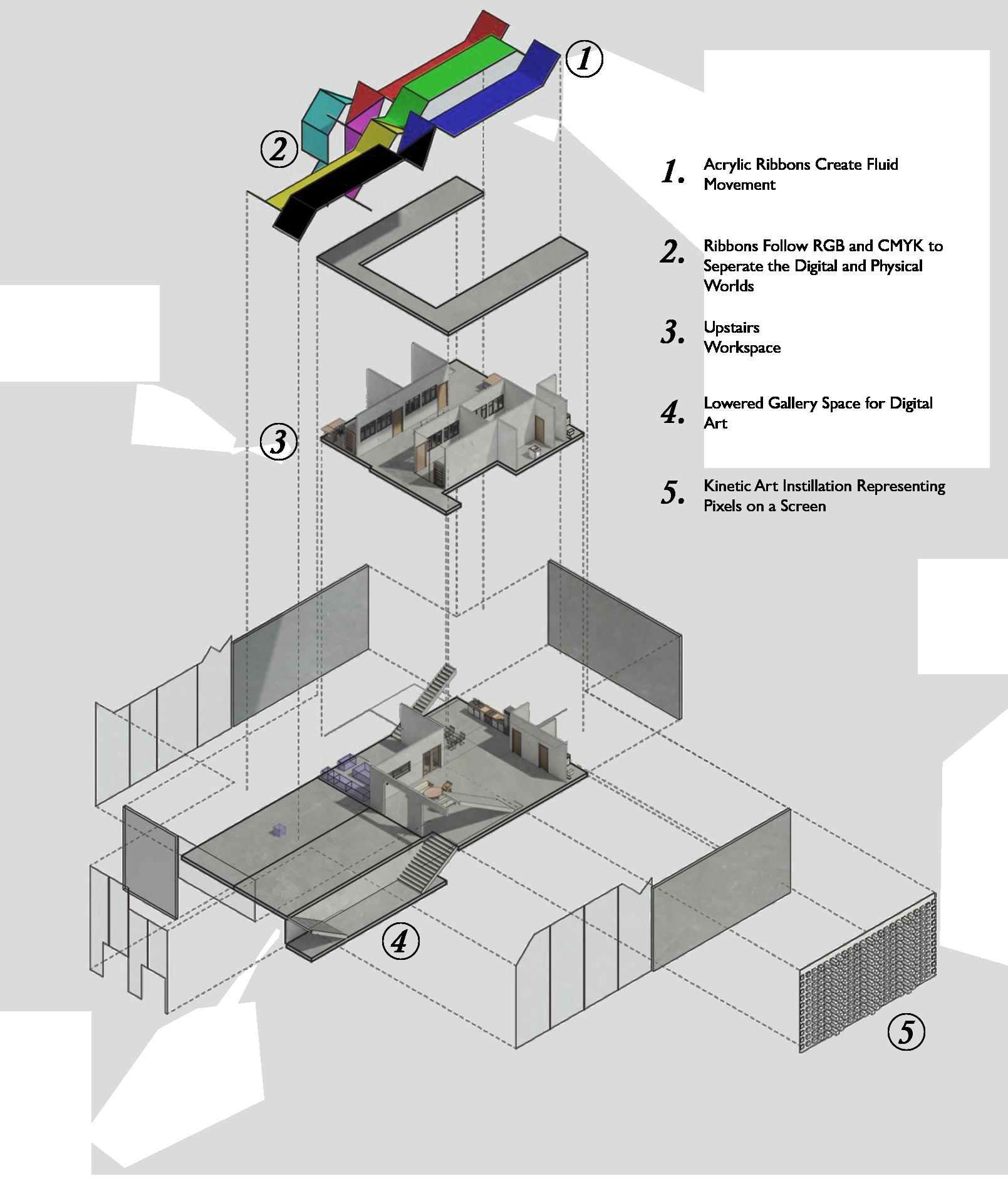 1

2

1. Acrylic Ribbons Create Fluid Movement

2. Ribbons Follow RGB and CMYK to Seperate the Digital and Physical Worlds

3. Upstairs Workspace

4. Lowered Gallery Space for Digital Art

5. Kinetic Art Instillation Representing Pixels on a Screen

3

4

5