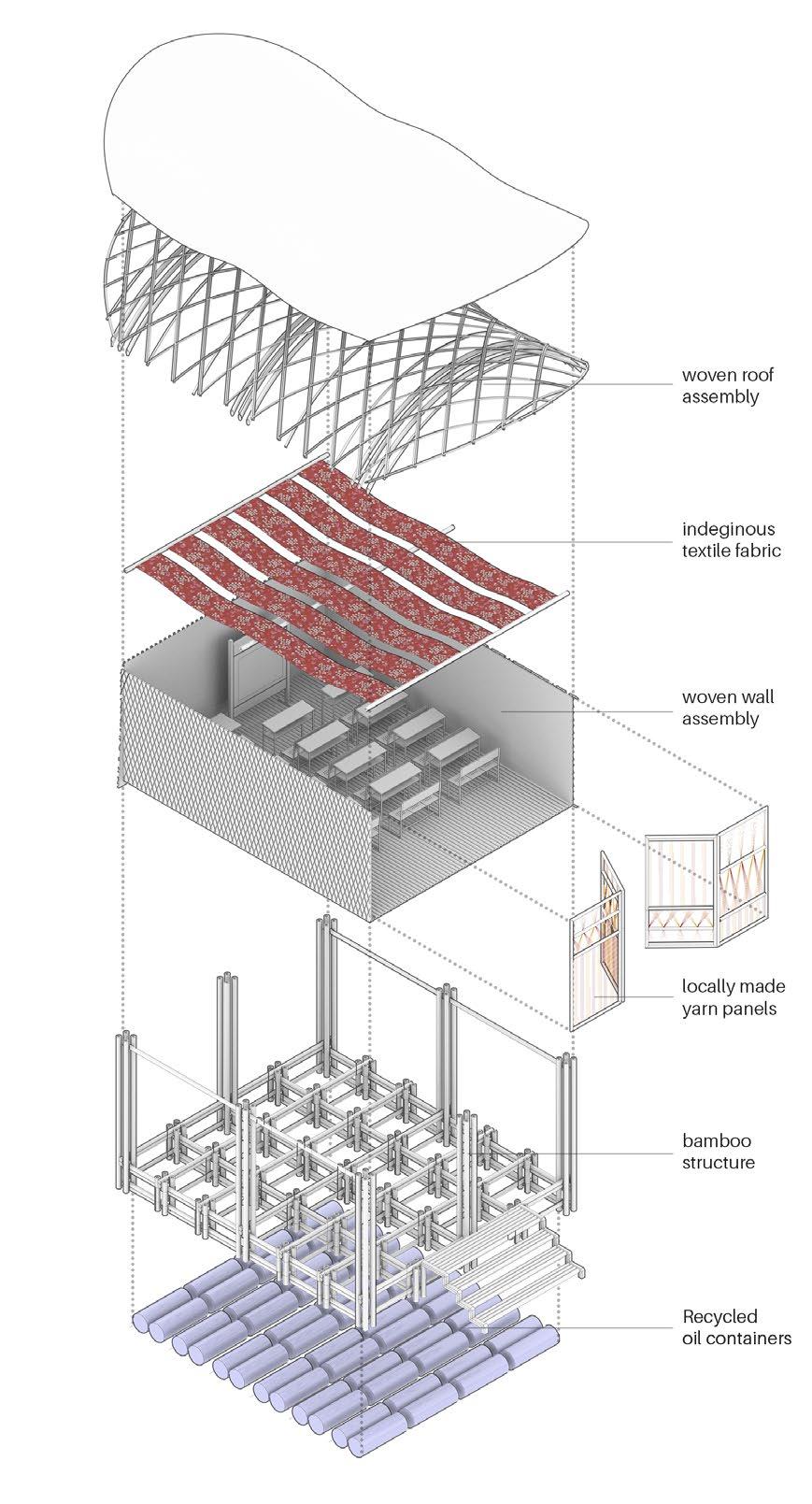 woven roof assembly

indeginous textile fabric

woven wall assembly

locally made yarn panels

bamboo structure

Recycled oil containers