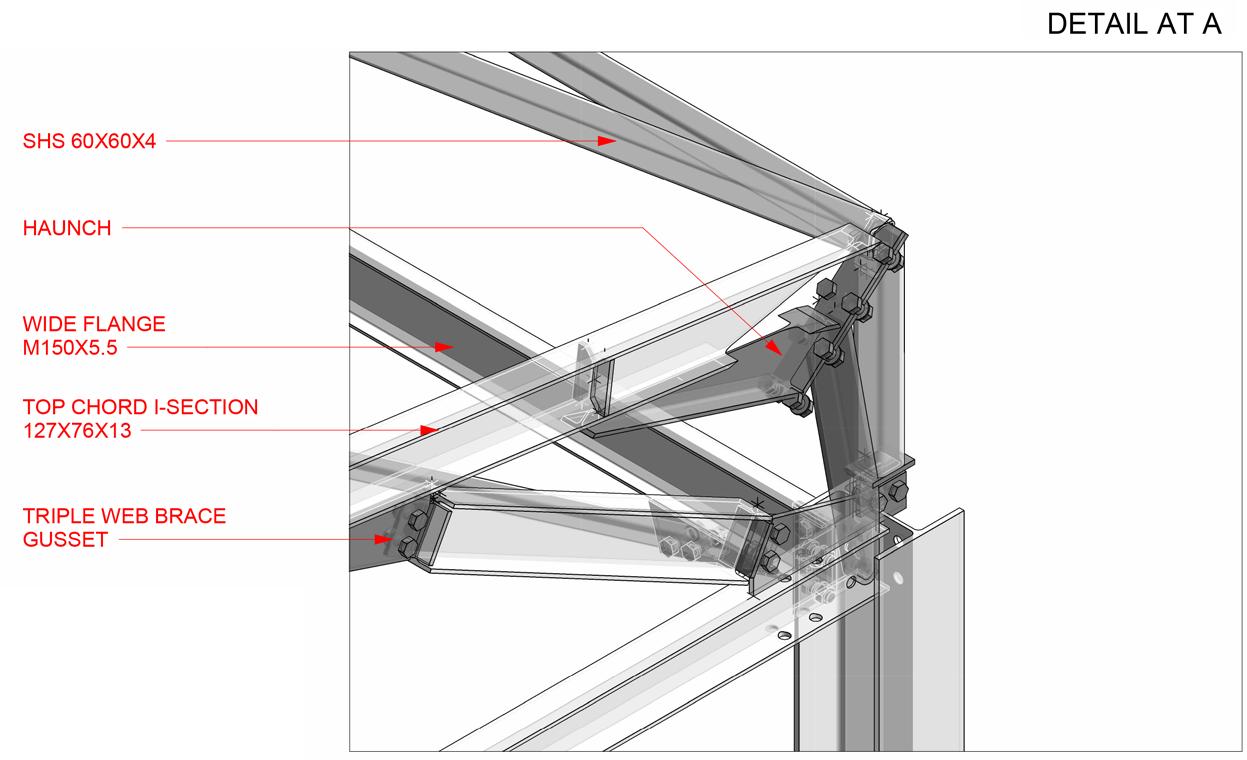 DETAIL AT A

SHS 60X60X4

HAUNCH

WIDE FLANGE
M150X5.5

TOP CHORD I-SECTION
127X76X13

TRIPLE WEB BRACE
GUSSET