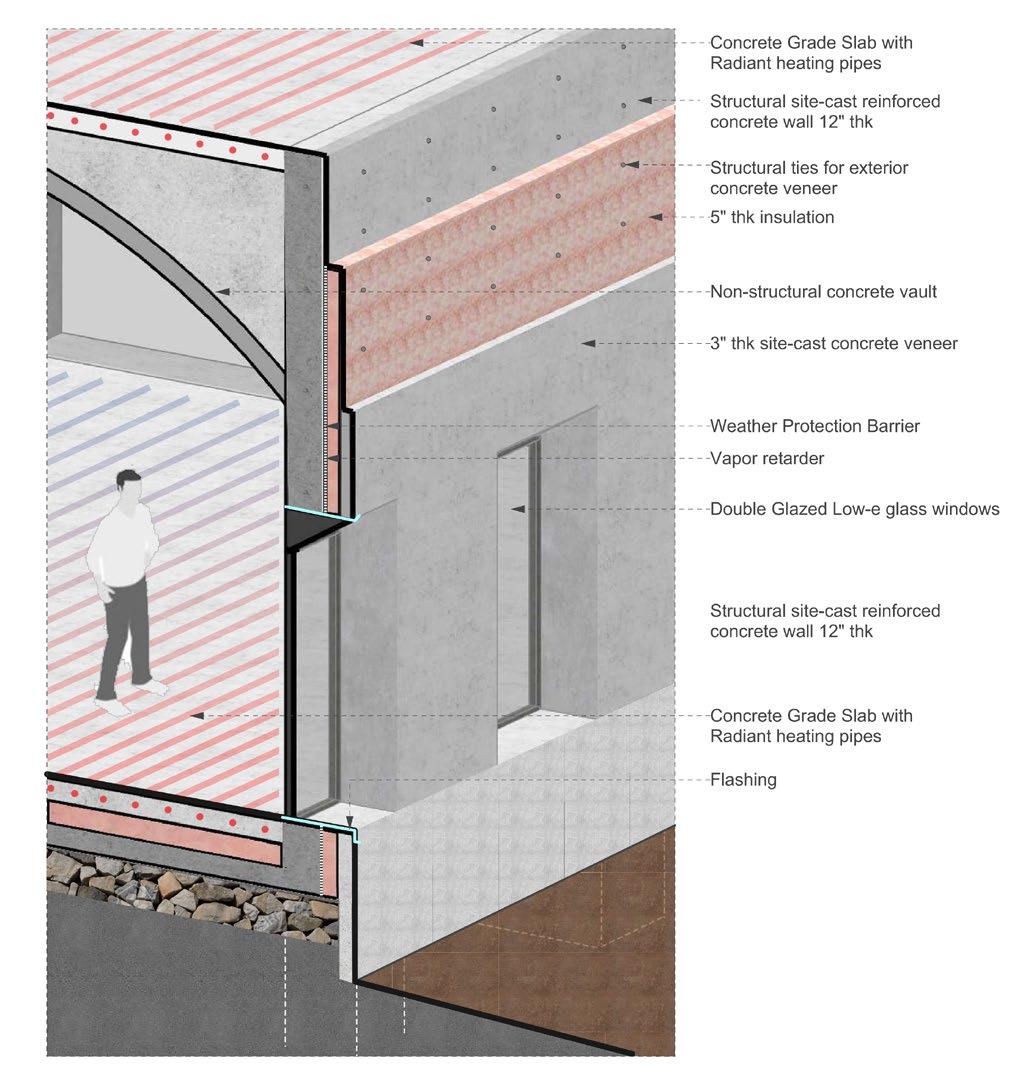 Concrete Grade Slab with Radiant heating pipes

Structural site-cast reinforced concrete wall 12" thk

Structural ties for exterior concrete veneer

5" thk insulation

Non-structural concrete vault

3" thk site-cast concrete veneer

Weather Protection Barrier

Vapor retarder

Double Glazed Low-e glass windows

Structural site-cast reinforced concrete wall 12" thk

Concrete Grade Slab with Radiant heating pipes

Flashing