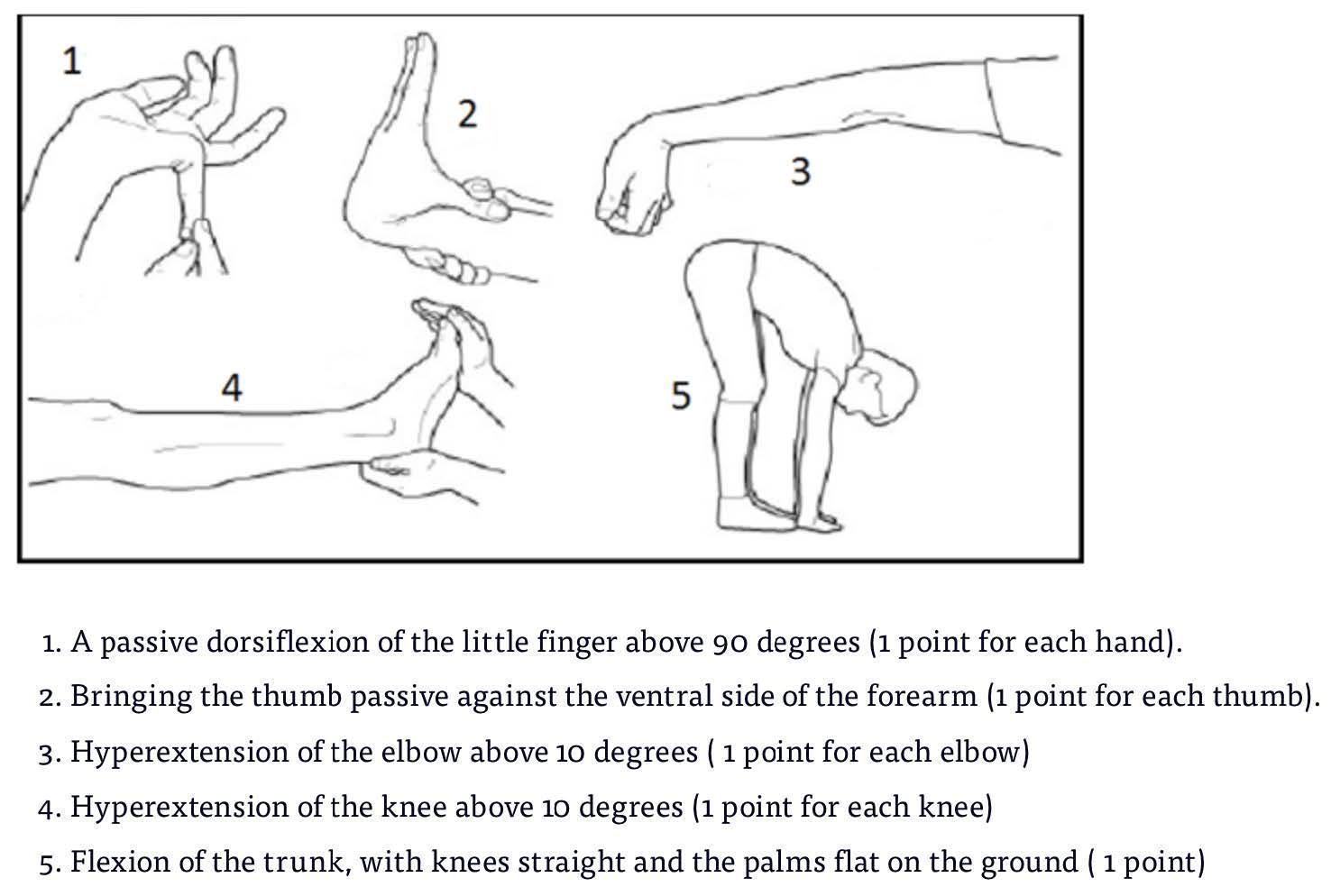 1

2

3

4

5

1. A passive dorsiflexion of the little finger above 90 degrees (1 point for each hand).
2. Bringing the thumb passive against the ventral side of the forearm (1 point for each thumb).
3. Hyperextension of the elbow above 10 degrees ( 1 point for each elbow)
4. Hyperextension of the knee above 10 degrees (1 point for each knee)
5. Flexion of the trunk, with knees straight and the palms flat on the ground ( 1 point)