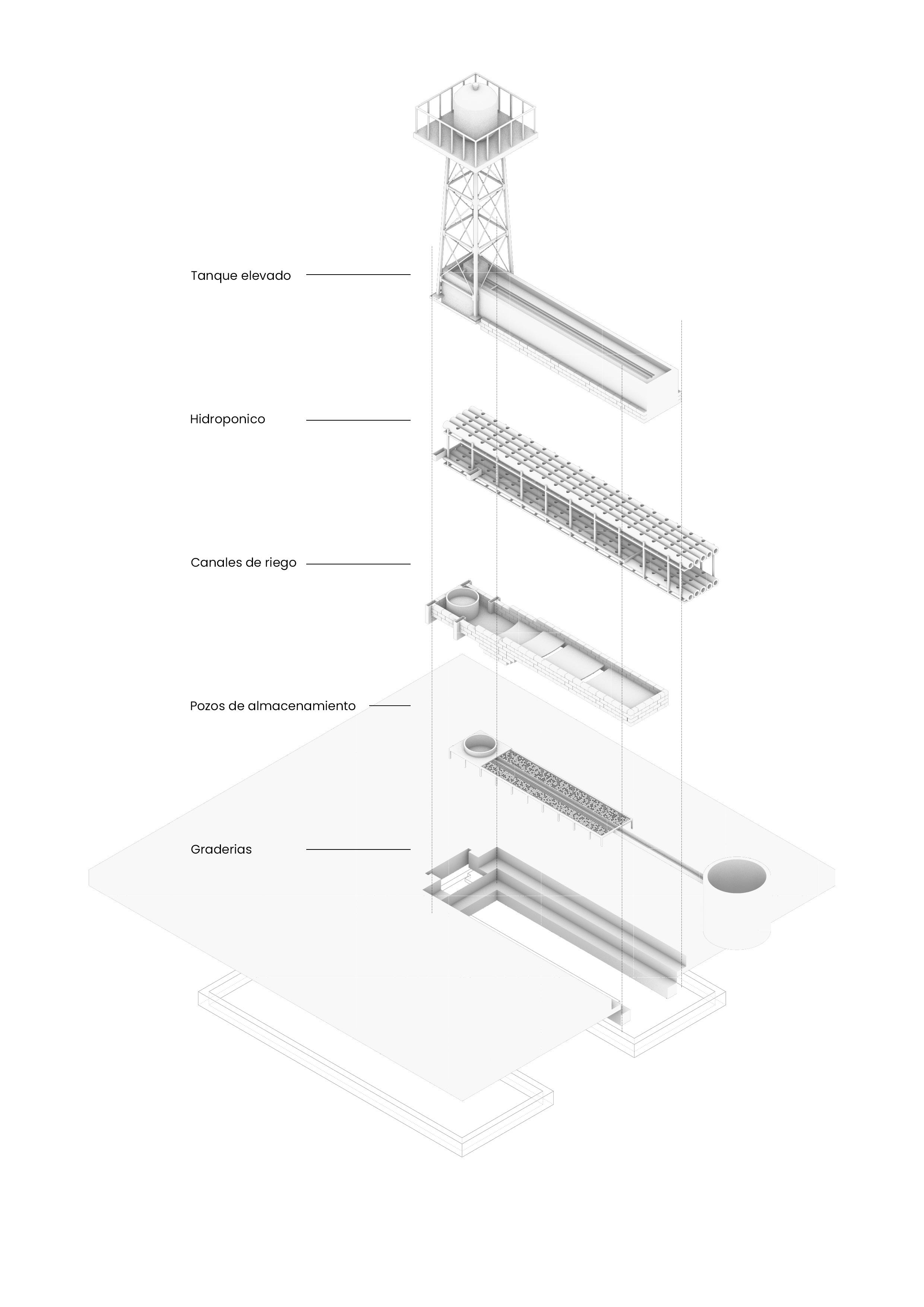 Tanque elevado

Hidroponico

Canales de riego

Pozos de almacenamiento

Graderias