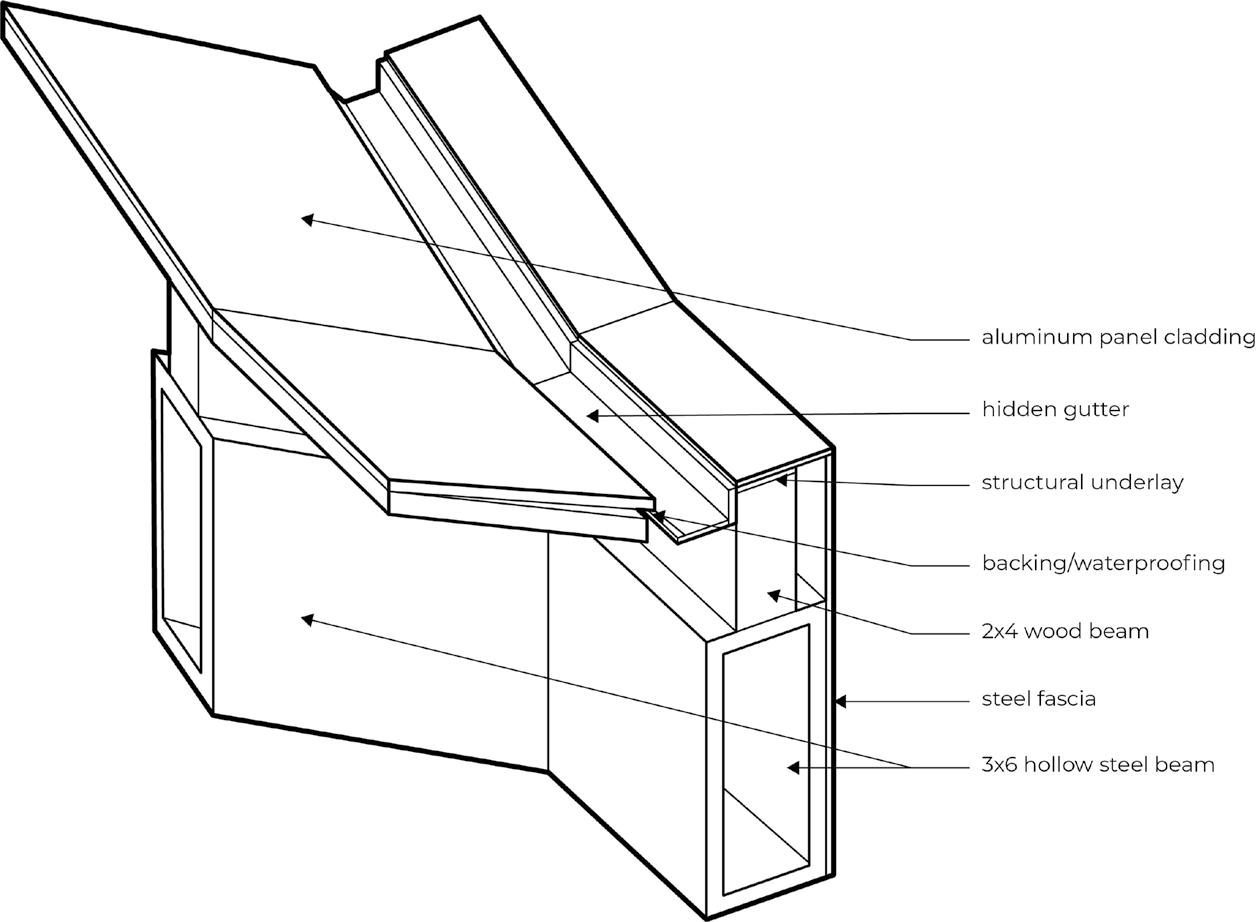 aluminum panel cladding
hidden gutter
structural underlay
backing/waterproofing
2x4 wood beam
steel fascia
3x6 hollow steel beam