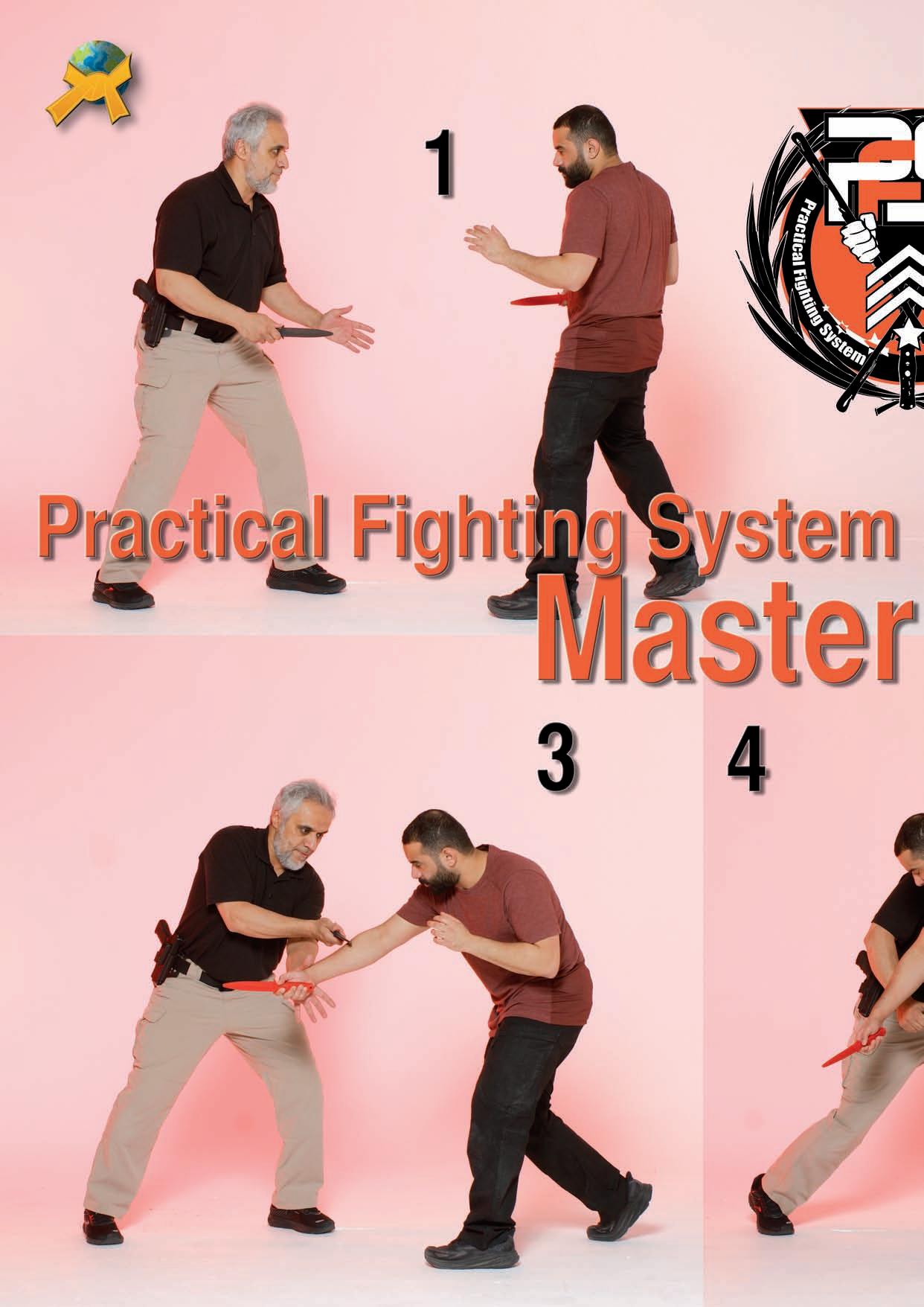 1

Practical Fighting System

Practical Fighting System

Master

3

4