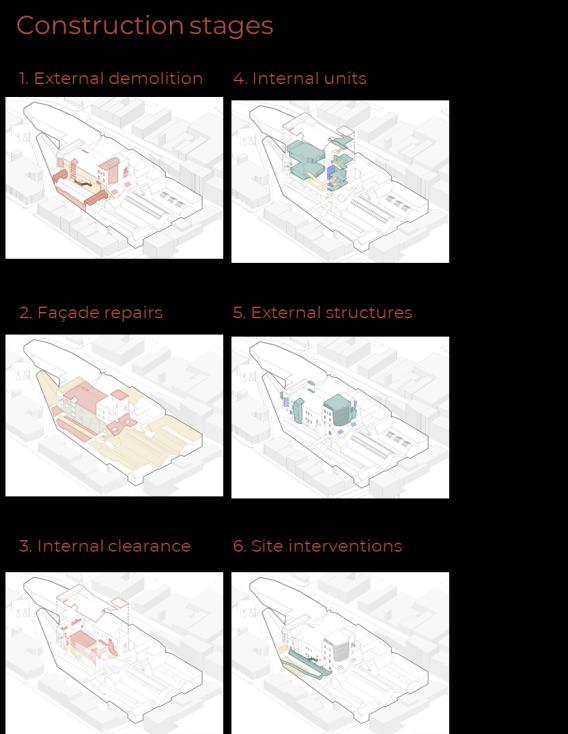 Construction stages

1. External demolition

2. Façade repairs

3. Internal clearance

4. Internal units

5. External structures

6. Site interventions