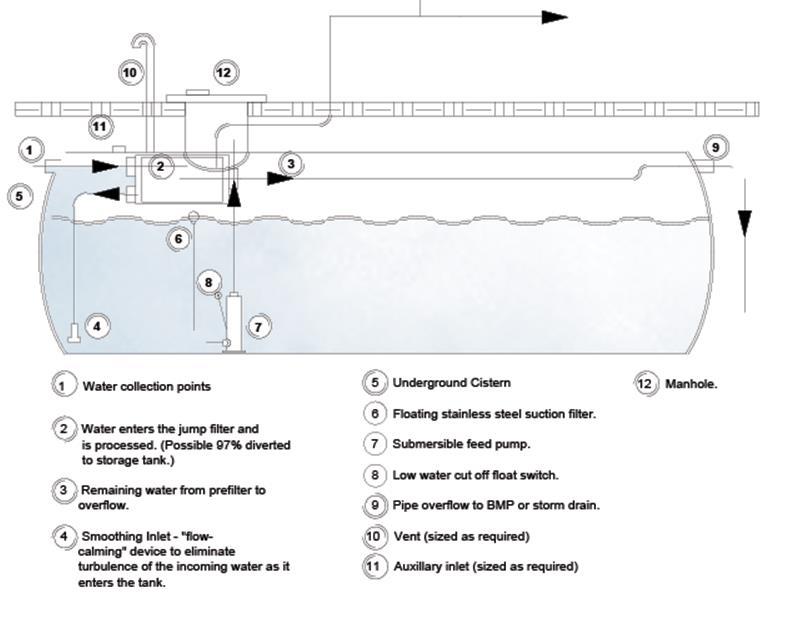 10 12
11
1
2
3
9
5
6
8
4
7

1 Water collection points

2 Water enters the jump filter and is processed. (Possible 97% diverted to storage tank.)

3 Remaining water from prefilter to overflow.

4 Smoothing Inlet - "flow-calming" device to eliminate turbulence of the incoming water as it enters the tank.

5 Underground Cistern

6 Floating stainless steel suction filter.

7 Submersible feed pump.

8 Low water cut off float switch.

9 Pipe overflow to BMP or storm drain.

10 Vent (sized as required)

11 Auxillary inlet (sized as required)

12 Manhole.