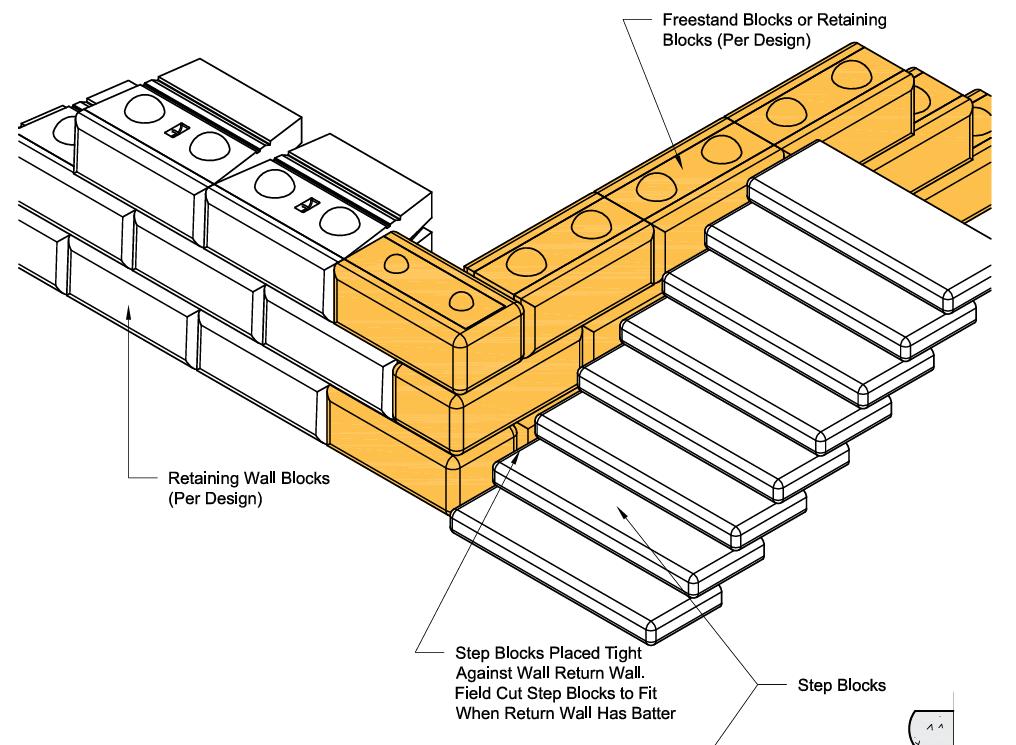 Freestand Blocks or Retaining Blocks (Per Design)

Retaining Wall Blocks (Per Design)

Step Blocks Placed Tight Against Wall Return Wall. Field Cut Step Blocks to Fit When Return Wall Has Batter

Step Blocks