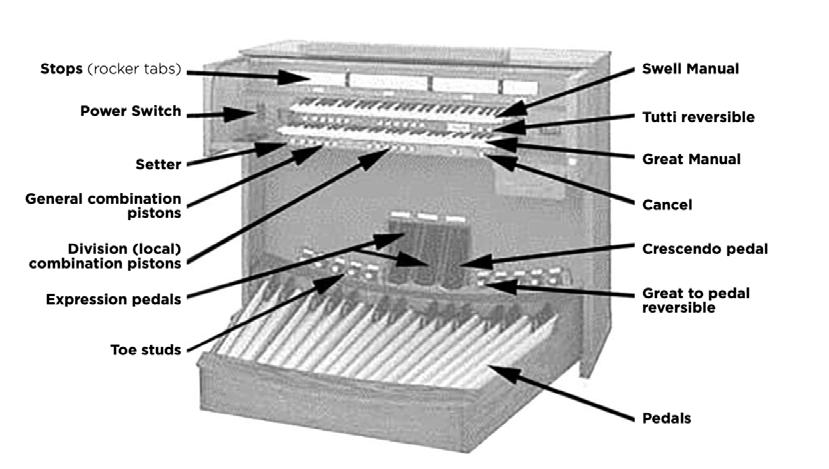 Stops (rocker tabs)

Power Switch

Setter

General combination pistons

Division (local) combination pistons

Expression pedals

Toe studs

Swell Manual

Tutti reversible

Great Manual

Cancel

Crescendo pedal

Great to pedal reversible

Pedals