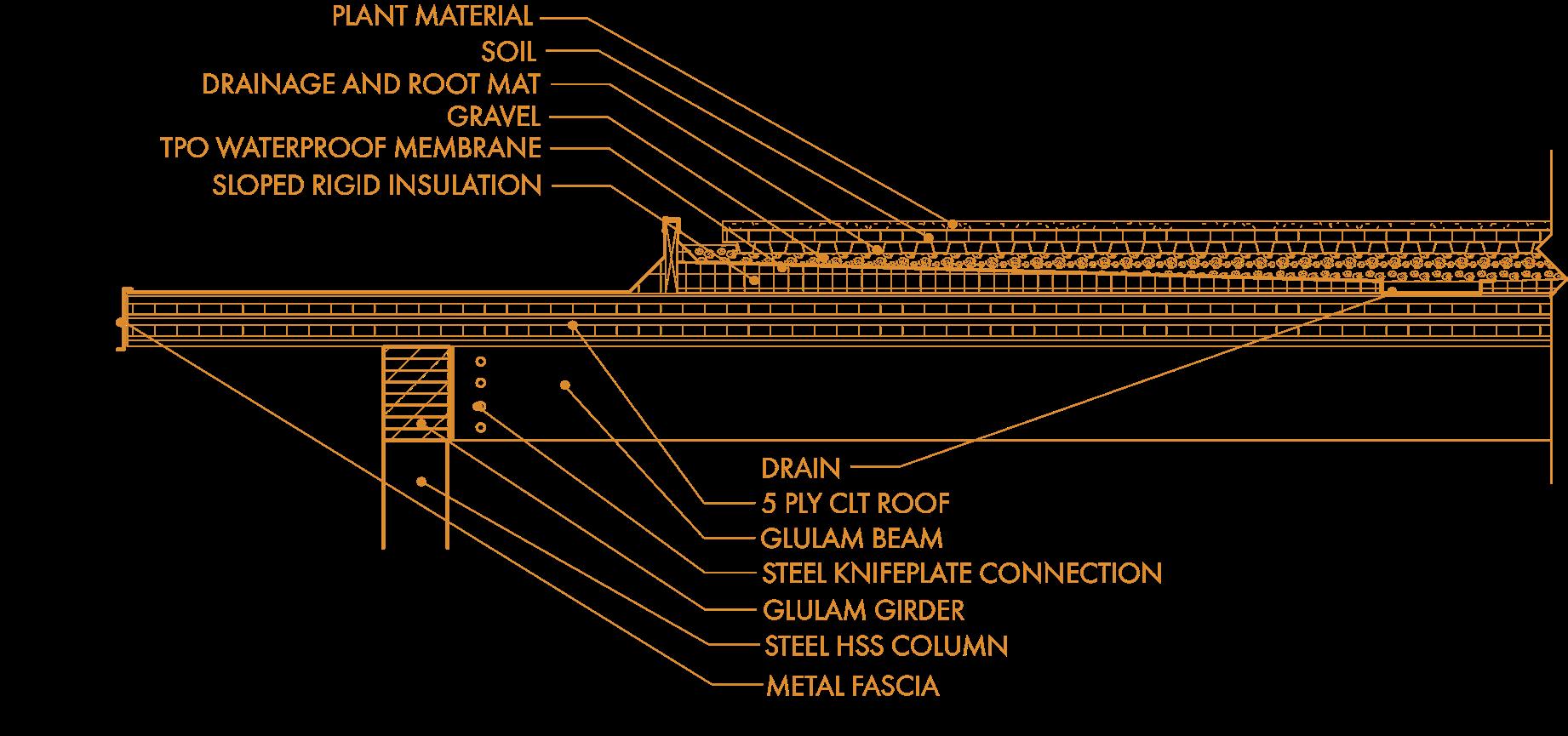 PLANT MATERIAL
SOIL
DRAINAGE AND ROOT MAT
GRAVEL
TPO WATERPROOF MEMBRANE
SLOPED RIGID INSULATION

DRAIN
5 PLY CLT ROOF
GLULAM BEAM
STEEL KNIFEPLATE CONNECTION
GLULAM GIRDER
STEEL HSS COLUMN
METAL FASCIA