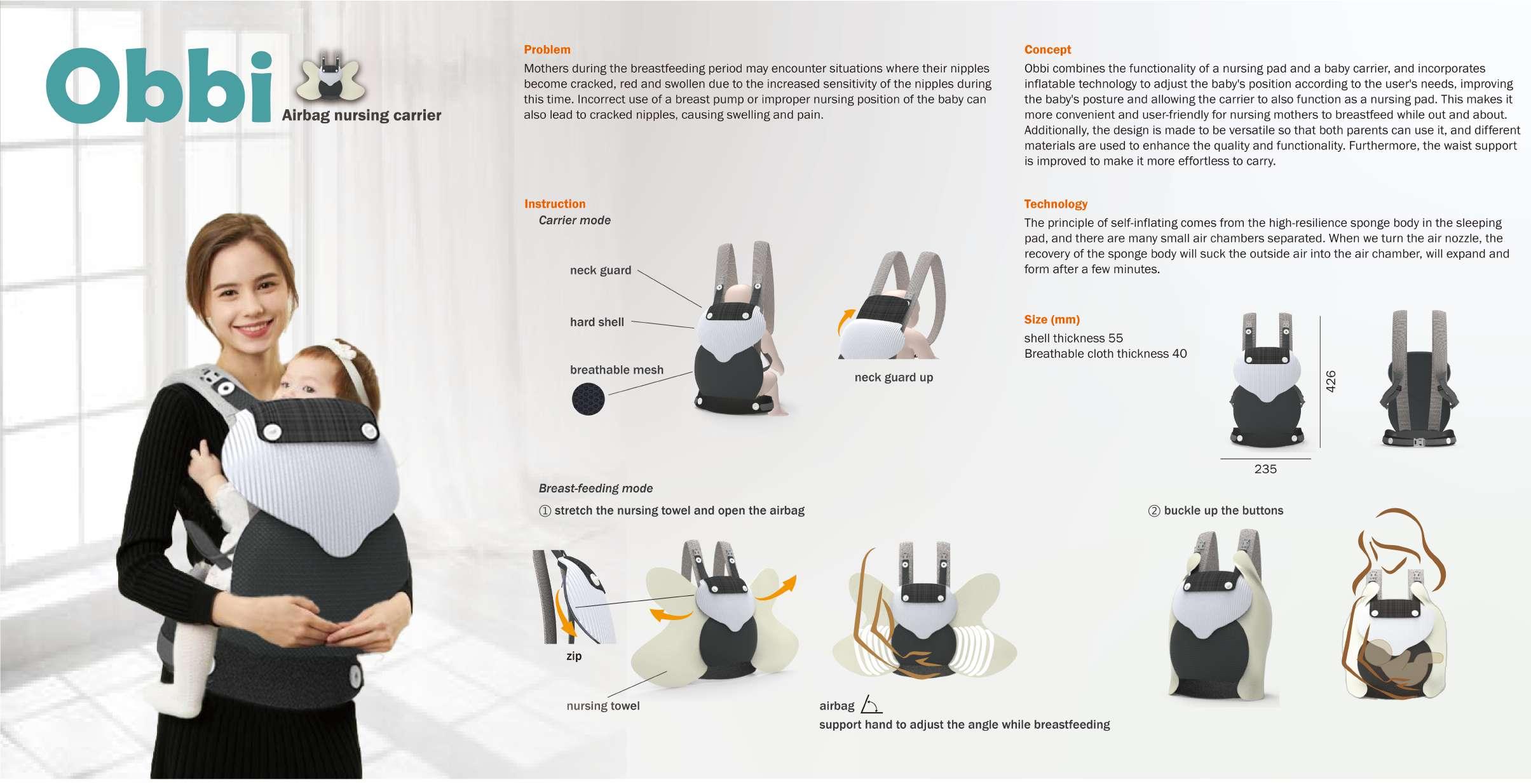 Obbi
Airbag nursing carrier

Problem
Mothers during the breastfeeding period may encounter situations where their nipples become cracked, red and swollen due to the increased sensitivity of the nipples during this time. Incorrect use of a breast pump or improper nursing position of the baby can also lead to cracked nipples, causing swelling and pain.

Concept
Obbi combines the functionality of a nursing pad and a baby carrier, and incorporates inflatable technology to adjust the baby's position according to the user's needs, improving the baby's posture and allowing the carrier to also function as a nursing pad. This makes it more convenient and user-friendly for nursing mothers to breastfeed while out and about. Additionally, the design is made to be versatile so that both parents can use it, and different materials are used to enhance the quality and functionality. Furthermore, the waist support is improved to make it more effortless to carry.

Instruction
Carrier mode

neck guard
hard shell
breathable mesh
neck guard up

Technology
The principle of self-inflating comes from the high-resilience sponge body in the sleeping pad, and there are many small air chambers separated. When we turn the air nozzle, the recovery of the sponge body will suck the outside air into the air chamber, will expand and form after a few minutes.

Size (mm)
shell thickness 55
Breathable cloth thickness 40
426
235

Breast-feeding mode
① stretch the nursing towel and open the airbag
zip
nursing towel
airbag
support hand to adjust the angle while breastfeeding
② buckle up the buttons