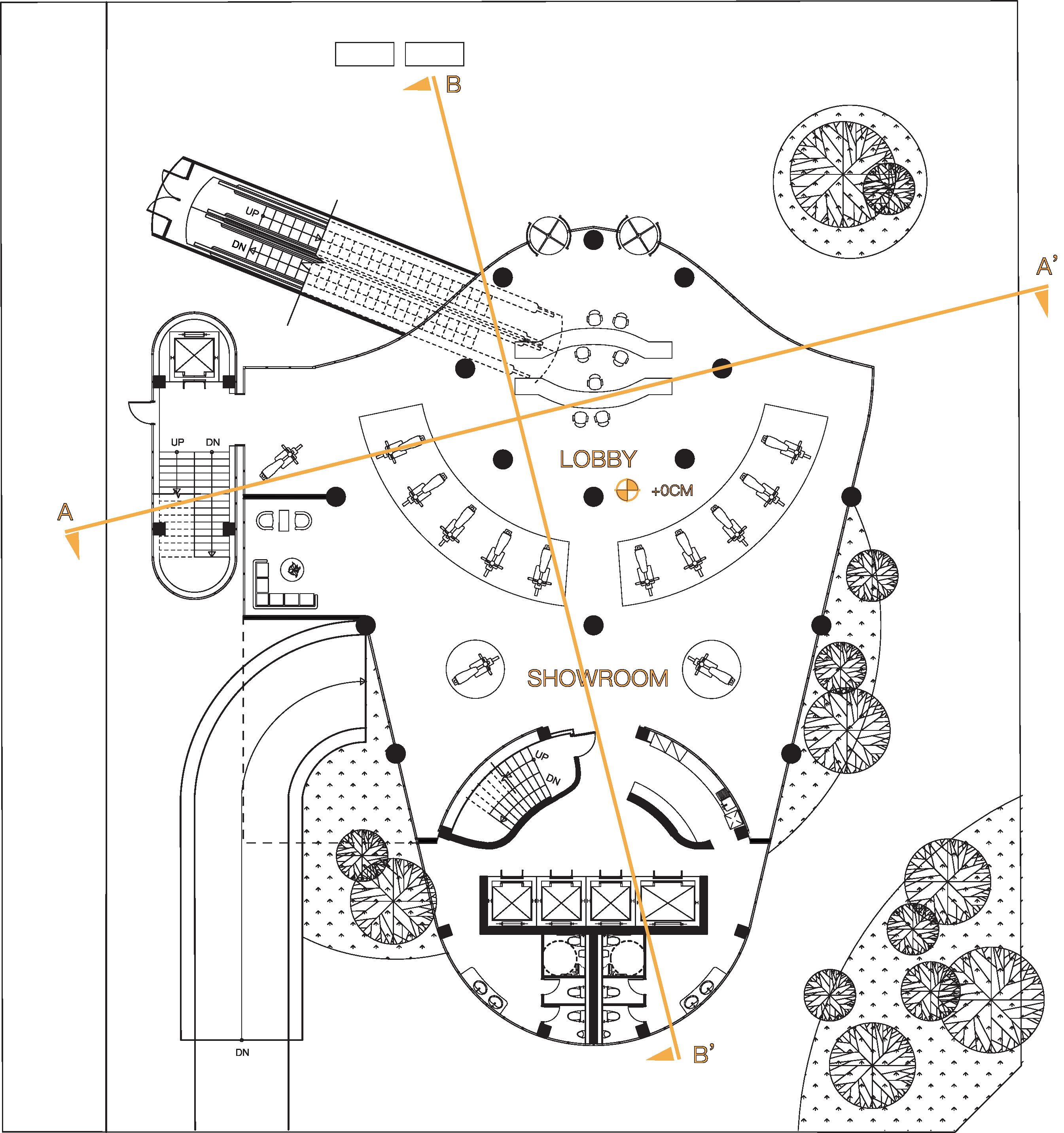 B

UP

DN

A'

UP DN

LOBBY

+0CM

A

SHOWROOM

UP

DN

DN

B'