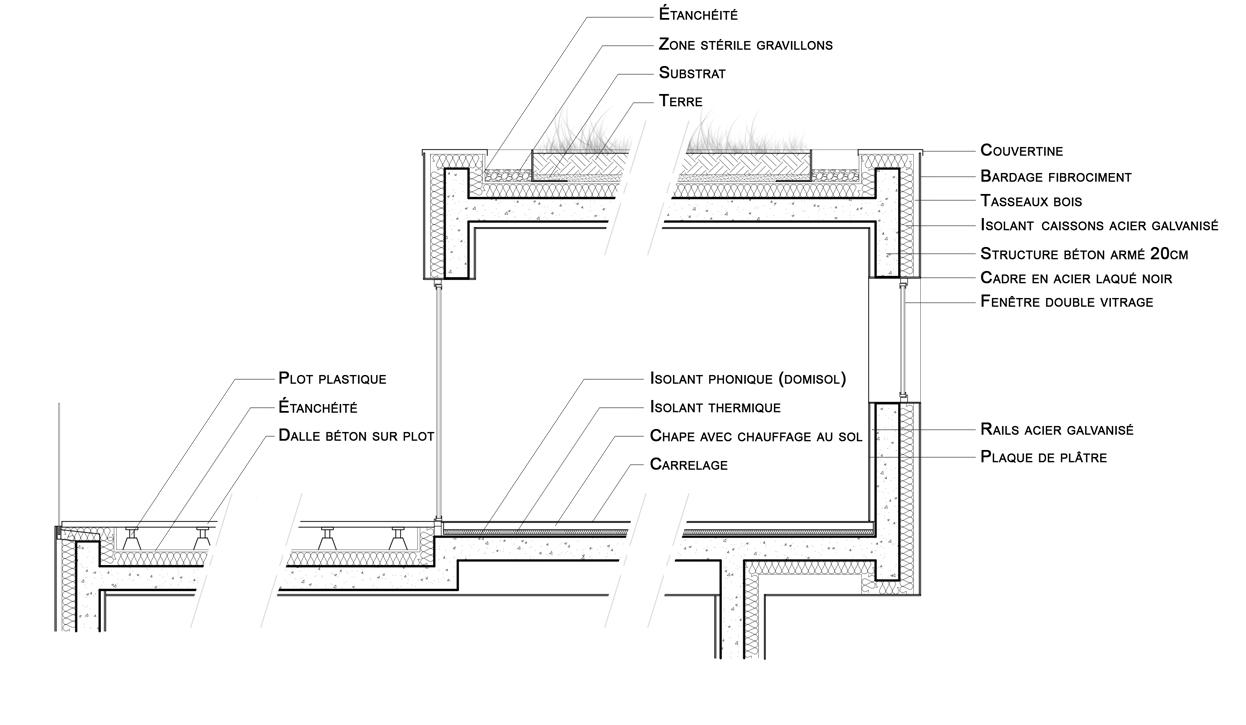 Étanchéité
Zone stérile gravillons
Substrat
Terre

Couvertine
Bardage fibrociment
Tasseaux bois
Isolant caissons acier galvanisé
Structure béton armé 20cm
Cadre en acier laqué noir
Fenêtre double vitrage

Plot plastique
Étanchéité
Dalle béton sur plot

Isolant phonique (domisol)
Isolant thermique
Chape avec chauffage au sol
Carrelage

Rails acier galvanisé
Plaque de plâtre