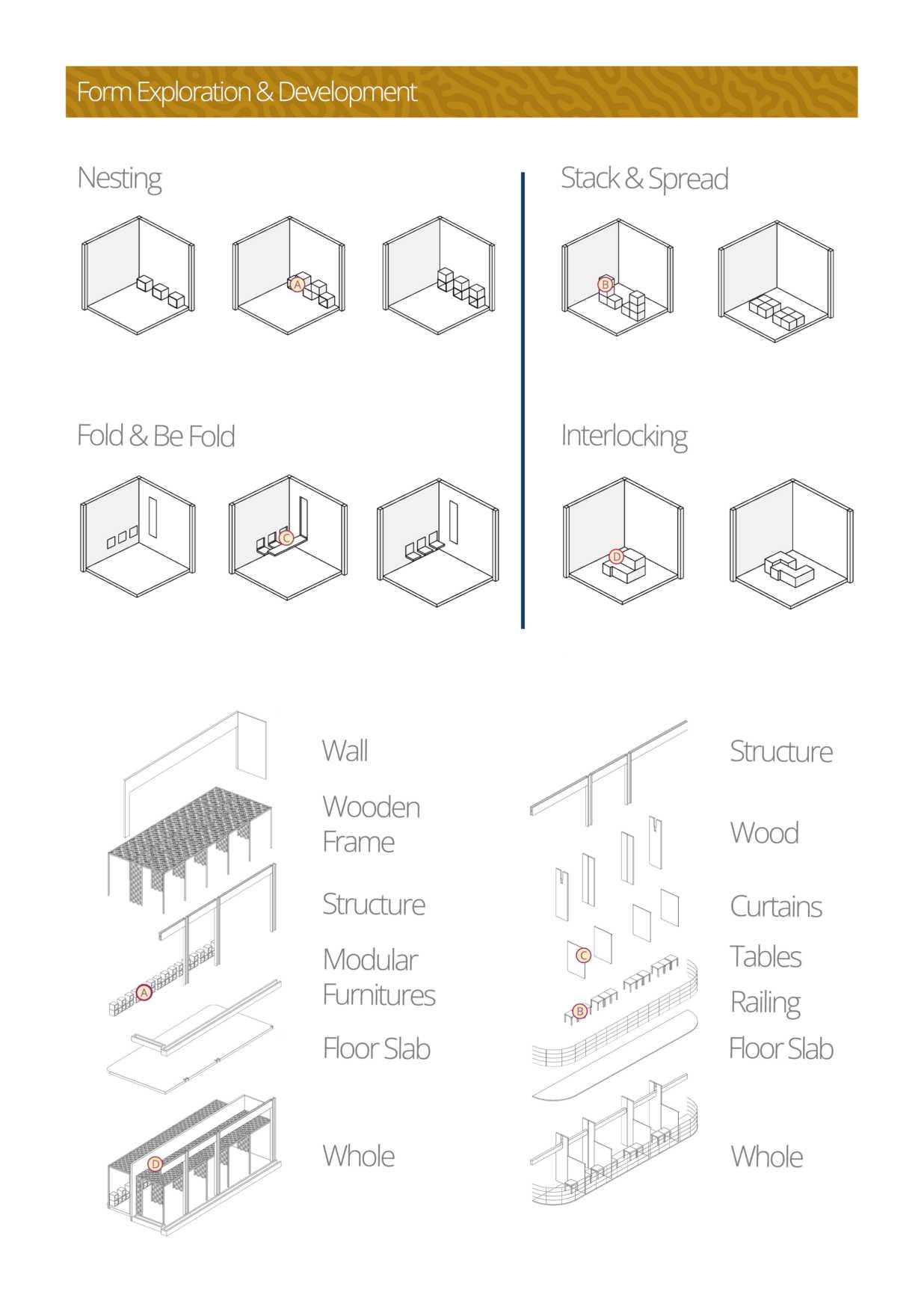 Form Exploration & Development

Nesting

A

Fold & Be Fold

C

Stack & Spread

B

Interlocking

D

Wall

Wooden Frame

Structure

Modular Furnitures

A

Floor Slab

D

Whole

Structure

Wood

Curtains

C

Tables

Railing

B

Floor Slab

Whole