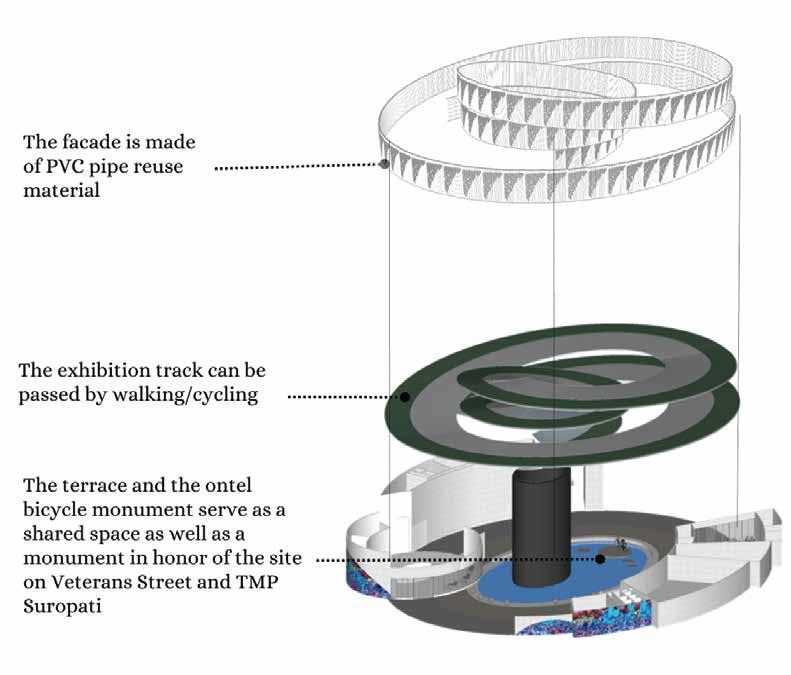 The facade is made of PVC pipe reuse material

The exhibition track can be passed by walking/cycling

The terrace and the ontel bicycle monument serve as a shared space as well as a monument in honor of the site on Veterans Street and TMP Suropati