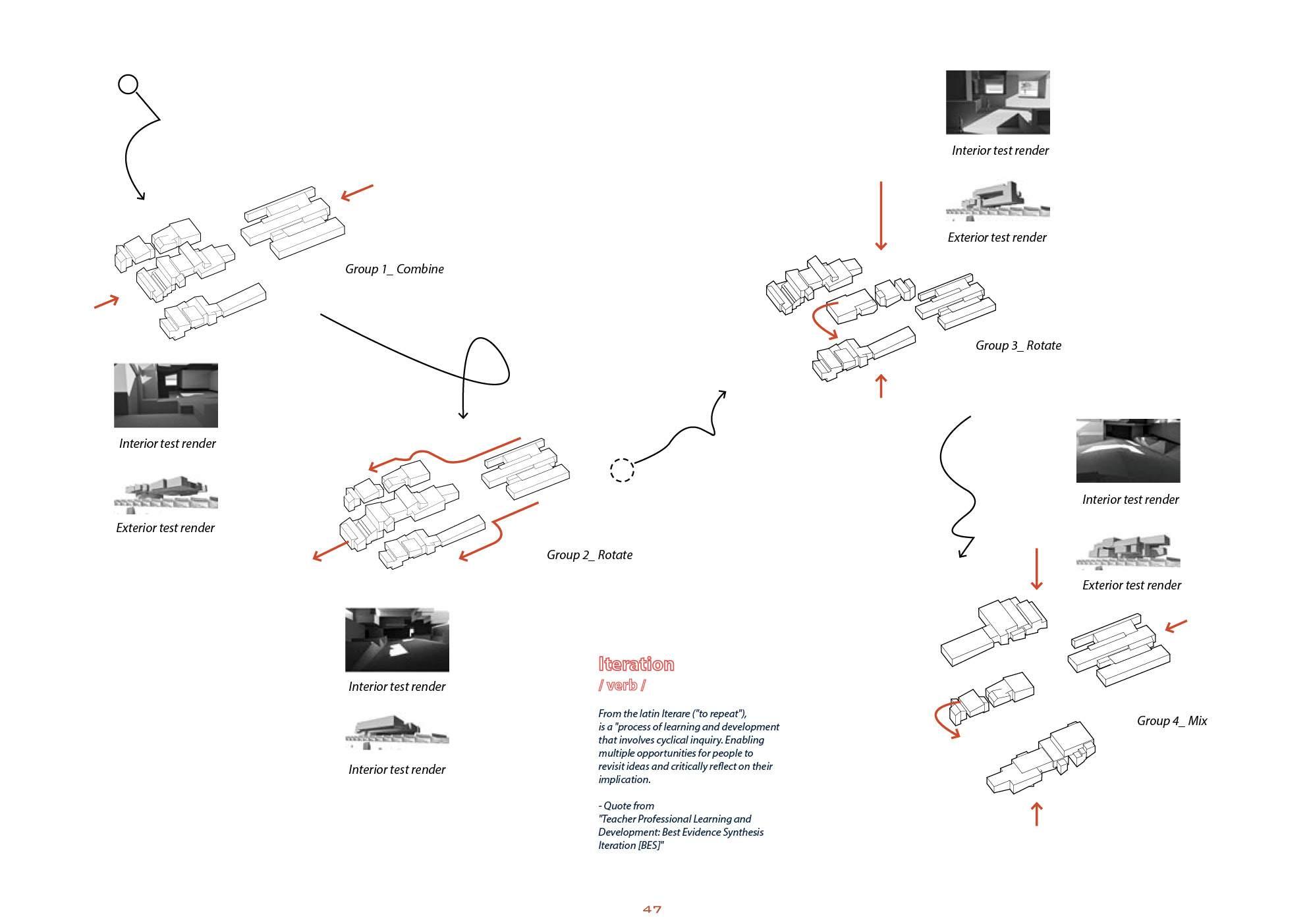 Group 1_ Combine

Interior test render

Exterior test render

Group 2_ Rotate

Interior test render

Interior test render

Iteration
/ verb /

From the latin Iterare ("to repeat"), is a "process of learning and development that involves cyclical inquiry. Enabling multiple opportunities for people to revisit ideas and critically reflect on their implication.

- Quote from "Teacher Professional Learning and Development: Best Evidence Synthesis Iteration [BES]"

Interior test render

Exterior test render

Group 3_ Rotate

Interior test render

Exterior test render

Group 4_ Mix

47