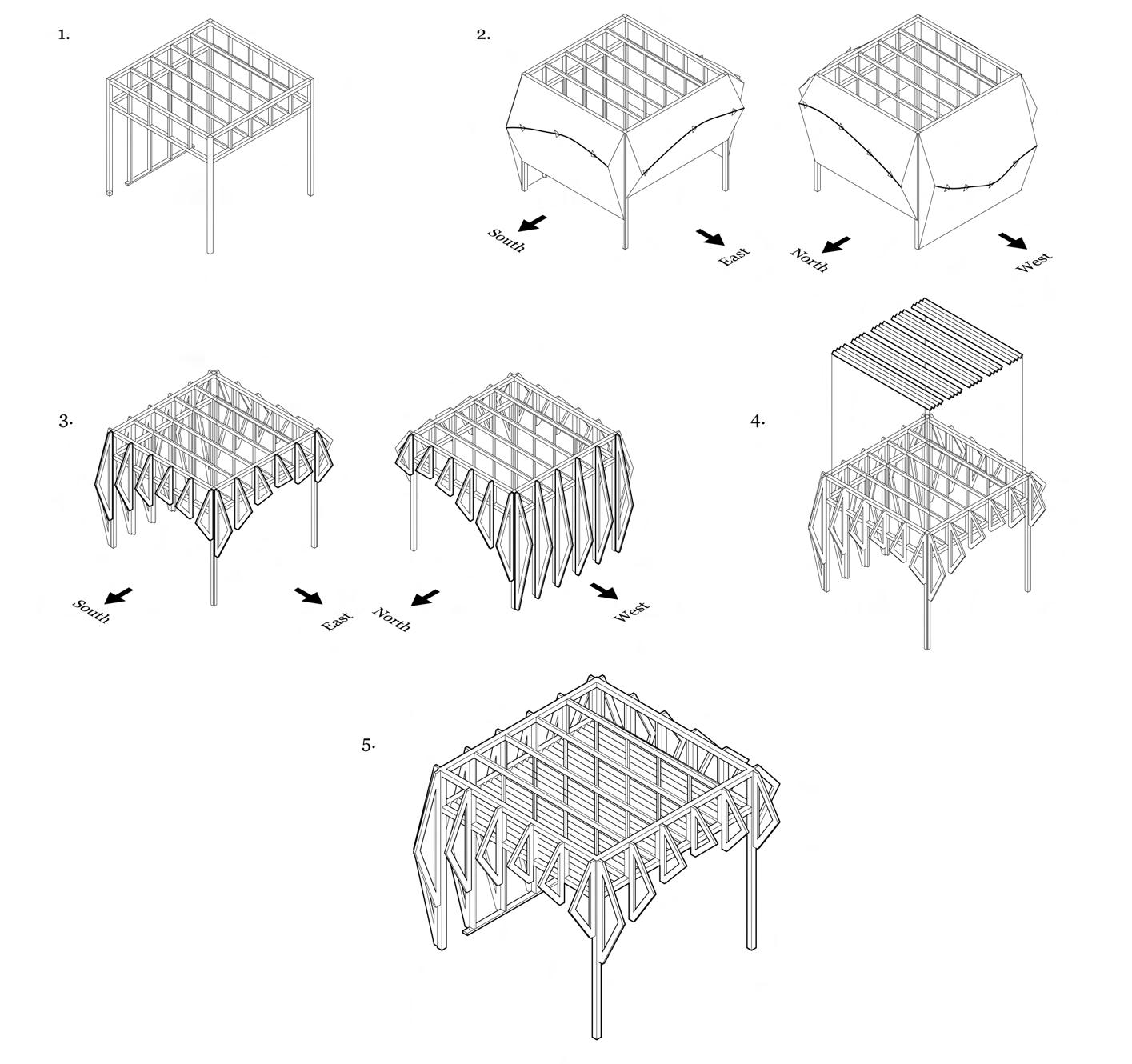 1.

2.

South

East

North

West

3.

South

East

North

West

4.

5.