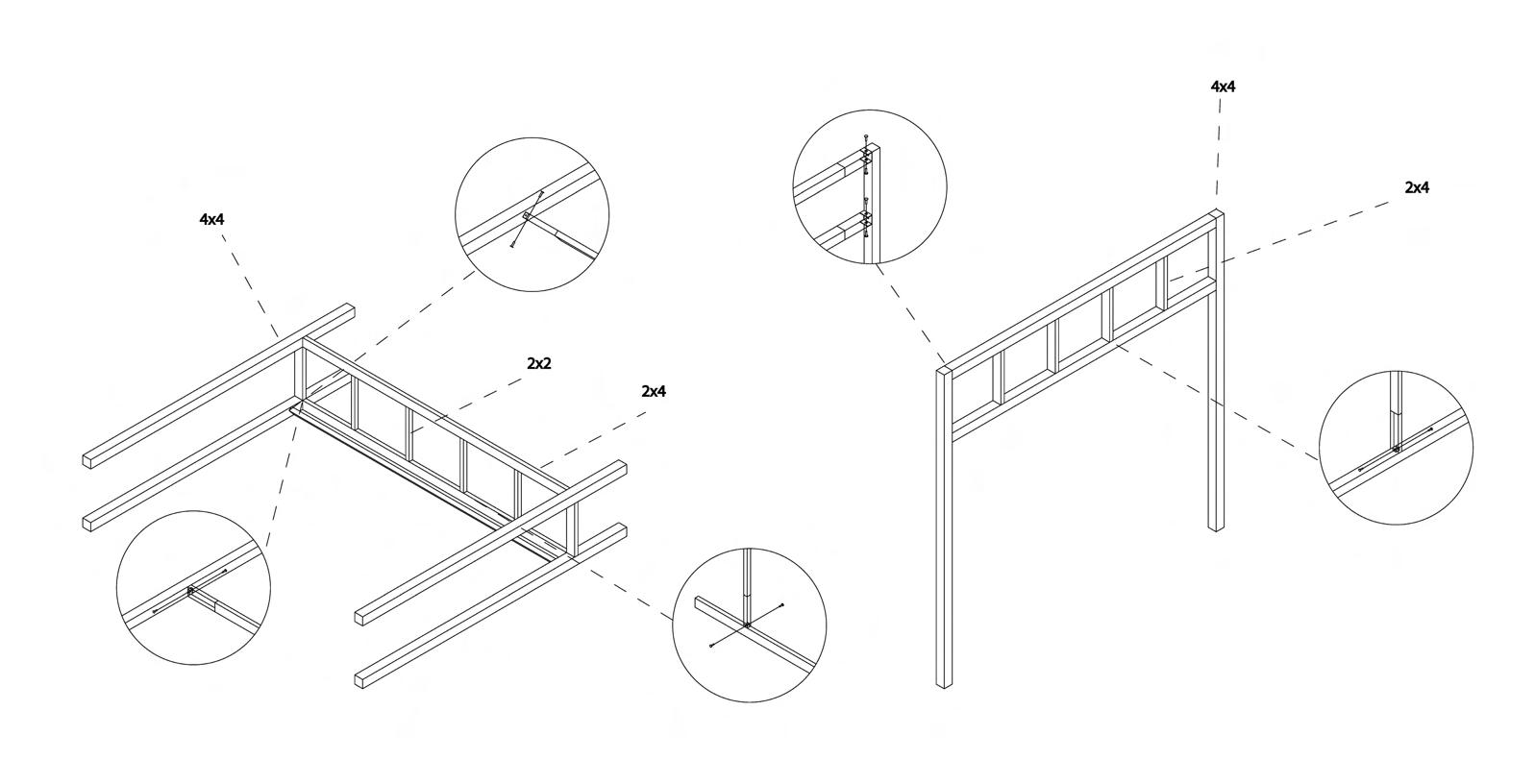 4x4

2x2

2x4

4x4

2x4