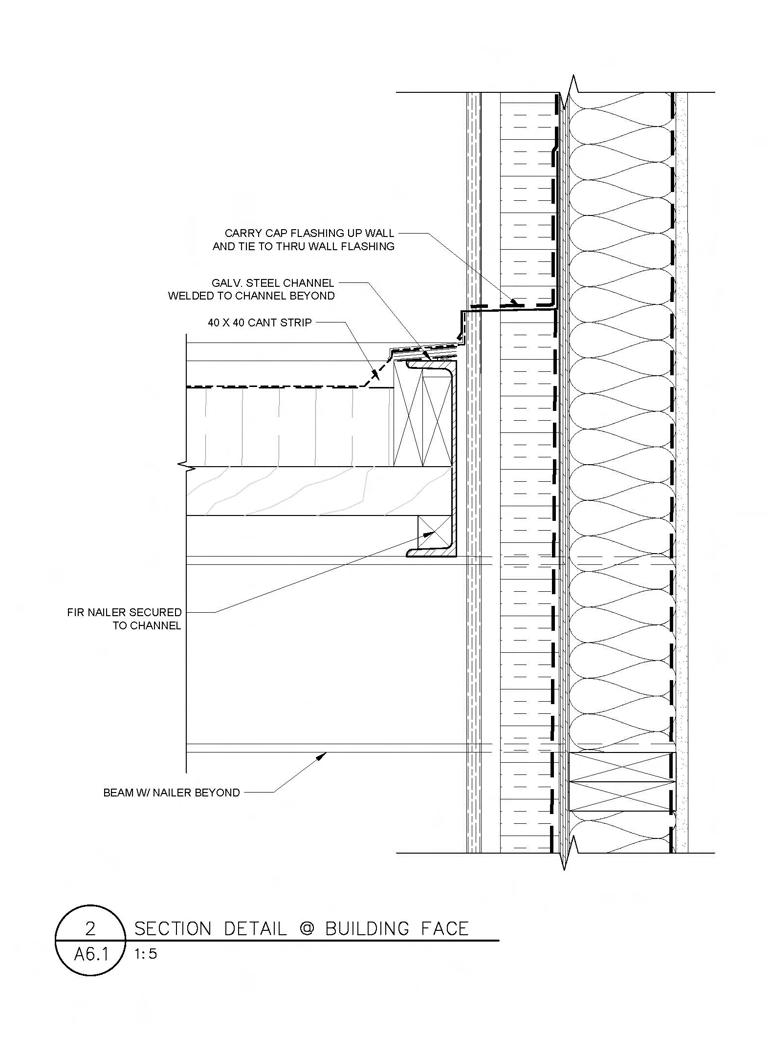 CARRY CAP FLASHING UP WALL AND TIE TO THRU WALL FLASHING

GALV. STEEL CHANNEL WELDED TO CHANNEL BEYOND

40 X 40 CANT STRIP

FIR NAILER SECURED TO CHANNEL

BEAM W/ NAILER BEYOND

2
A6.1
SECTION DETAIL @ BUILDING FACE
1:5