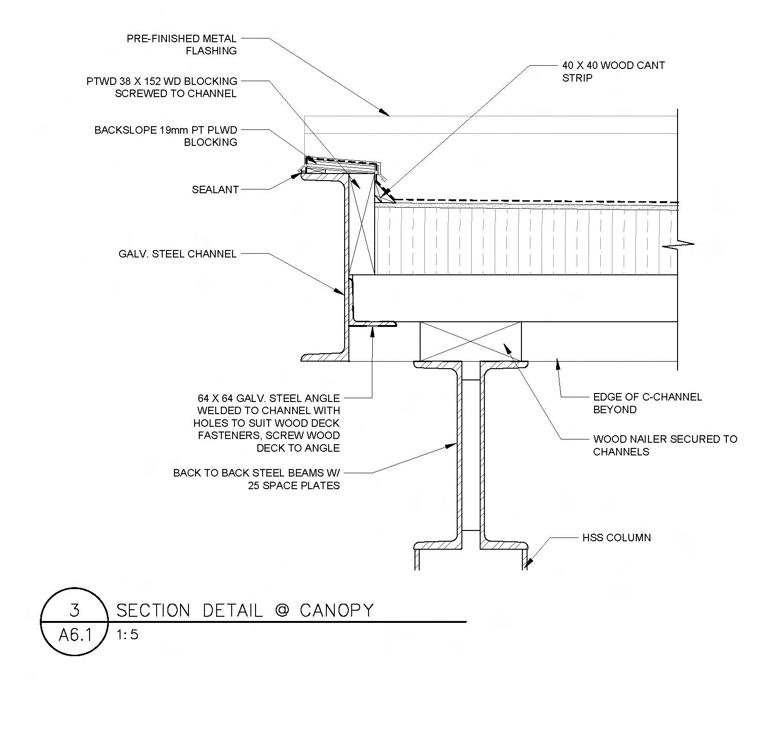 PRE-FINISHED METAL FLASHING

PTWD 38 X 152 WD BLOCKING SCREWED TO CHANNEL

BACKSLOPE 19mm PT PLWD BLOCKING

SEALANT

GALV. STEEL CHANNEL

40 X 40 WOOD CANT STRIP

64 X 64 GALV. STEEL ANGLE WELDED TO CHANNEL WITH HOLES TO SUIT WOOD DECK FASTENERS, SCREW WOOD DECK TO ANGLE

BACK TO BACK STEEL BEAMS W/ 25 SPACE PLATES

EDGE OF C-CHANNEL BEYOND

WOOD NAILER SECURED TO CHANNELS

HSS COLUMN

3
A6.1
SECTION DETAIL @ CANOPY
1:5