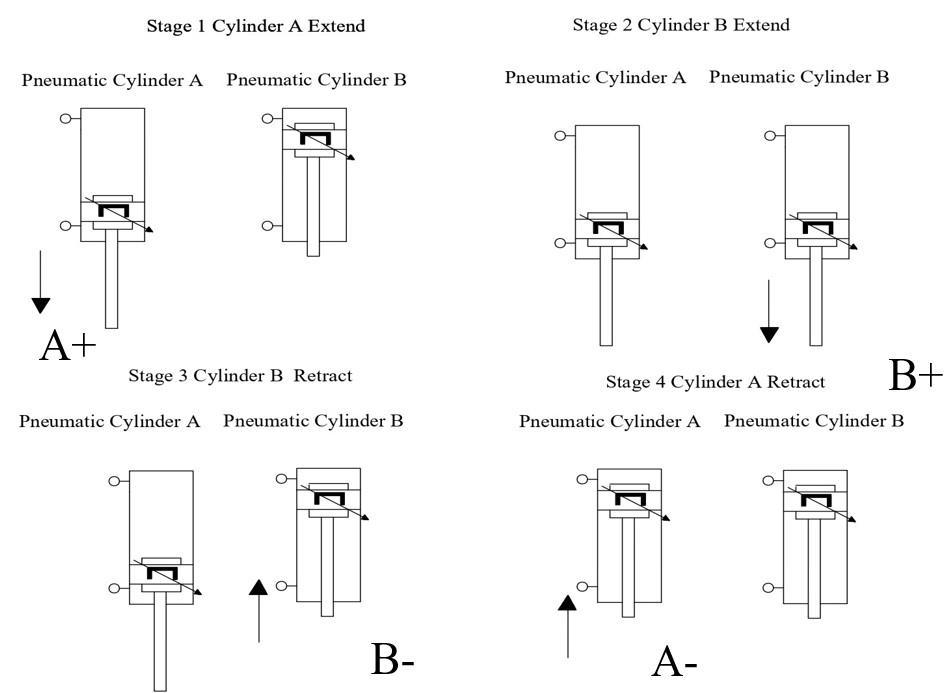 Stage 1 Cylinder A Extend

Pneumatic Cylinder A

Pneumatic Cylinder B

A+

Stage 2 Cylinder B Extend

Pneumatic Cylinder A

Pneumatic Cylinder B

B+

Stage 3 Cylinder B Retract

Pneumatic Cylinder A

Pneumatic Cylinder B

B-

Stage 4 Cylinder A Retract

Pneumatic Cylinder A

Pneumatic Cylinder B

A-