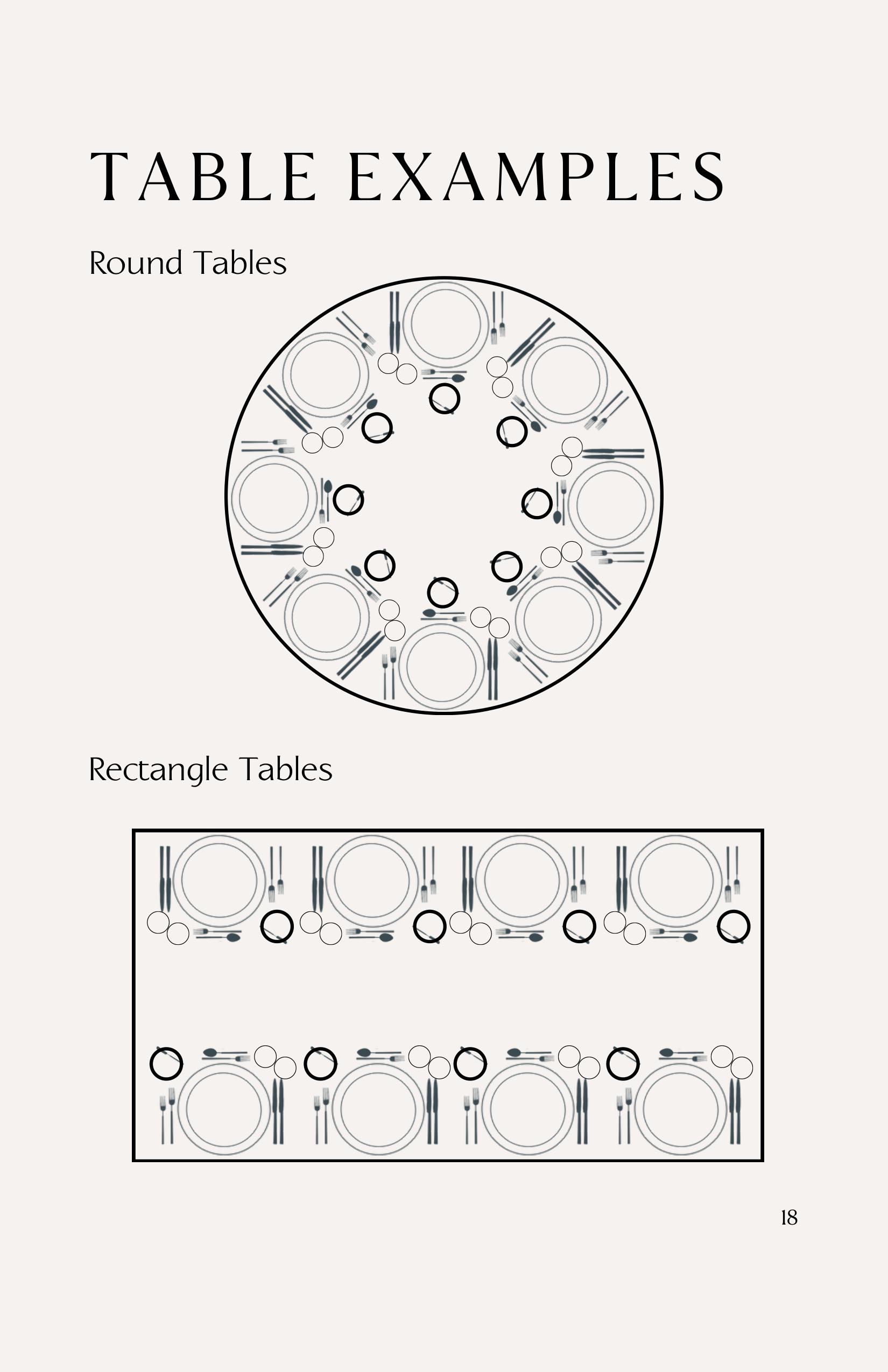 TABLE EXAMPLES

Round Tables

Rectangle Tables

18