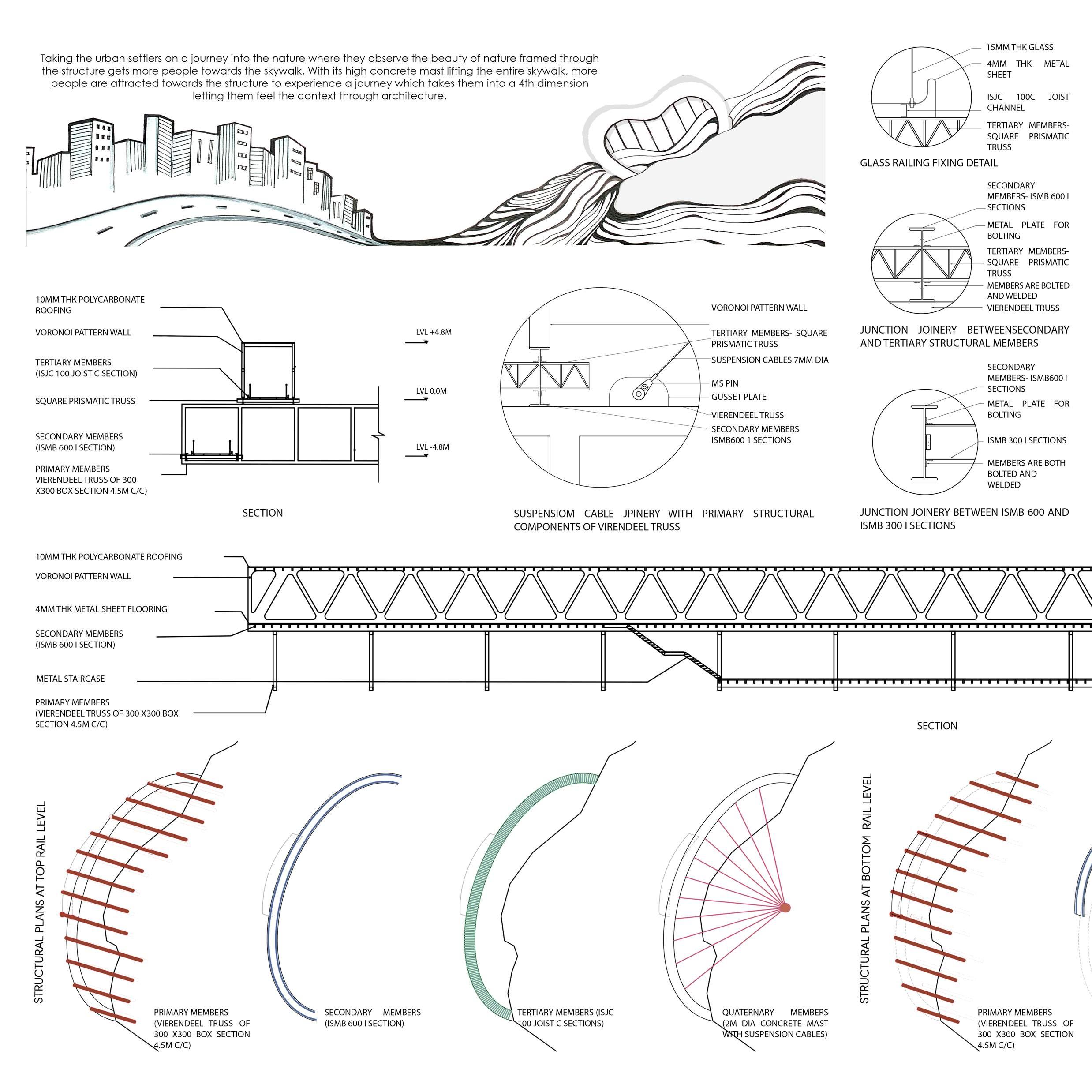 Taking the urban settlers on a journey into the nature where they observe the beauty of nature framed through the structure gets more people towards the skywalk. With its high concrete mast lifting the entire skywalk, more people are attracted towards the structure to experience a journey which takes them into a 4th dimension letting them feel the context through architecture.

15MM THK GLASS
4MM THK METAL SHEET
ISJC 100C JOIST CHANNEL
TERTIARY MEMBERS- SQUARE PRISMATIC TRUSS
GLASS RAILING FIXING DETAIL

SECONDARY MEMBERS- ISMB 600 I SECTIONS
METAL PLATE FOR BOLTING
TERTIARY MEMBERS- SQUARE PRISMATIC TRUSS
MEMBERS ARE BOLTED AND WELDED
VIERENDEEL TRUSS
JUNCTION JOINERY BETWEENSECONDARY AND TERTIARY STRUCTURAL MEMBERS

10MM THK POLYCARBONATE ROOFING
VORONOI PATTERN WALL
TERTIARY MEMBERS (ISJC 100 JOIST C SECTION)
SQUARE PRISMATIC TRUSS
SECONDARY MEMBERS (ISMB 600 I SECTION)
PRIMARY MEMBERS VIERENDEEL TRUSS OF 300 X300 BOX SECTION 4.5M C/C)
LVL +4.8M
LVL 0.0M
LVL -4.8M
SECTION

VORONOI PATTERN WALL
TERTIARY MEMBERS- SQUARE PRISMATIC TRUSS
SUSPENSION CABLES 7MM DIA
MS PIN
GUSSET PLATE
VIERENDEEL TRUSS
SECONDARY MEMBERS ISMB600 1 SECTIONS
SUSPENSIOM CABLE JPINERY WITH PRIMARY STRUCTURAL COMPONENTS OF VIRENDEEL TRUSS

SECONDARY MEMBERS- ISMB600 I SECTIONS
METAL PLATE FOR BOLTING
ISMB 300 I SECTIONS
MEMBERS ARE BOTH BOLTED AND WELDED
JUNCTION JOINERY BETWEEN ISMB 600 AND ISMB 300 I SECTIONS

10MM THK POLYCARBONATE ROOFING
VORONOI PATTERN WALL
4MM THK METAL SHEET FLOORING
SECONDARY MEMBERS (ISMB 600 I SECTION)
METAL STAIRCASE
PRIMARY MEMBERS (VIERENDEEL TRUSS OF 300 X300 BOX SECTION 4.5M C/C)
SECTION

STRUCTURAL PLANS AT TOP RAIL LEVEL
PRIMARY MEMBERS (VIERENDEEL TRUSS OF 300 X300 BOX SECTION 4.5M C/C)
SECONDARY MEMBERS (ISMB 600 I SECTION)
TERTIARY MEMBERS (ISJC 100 JOIST C SECTIONS)
QUATERNARY MEMBERS (2M DIA CONCRETE MAST WITH SUSPENSION CABLES)
STRUCTURAL PLANS AT BOTTOM RAIL LEVEL
PRIMARY MEMBERS (VIERENDEEL TRUSS OF 300 X300 BOX SECTION 4.5M C/C)