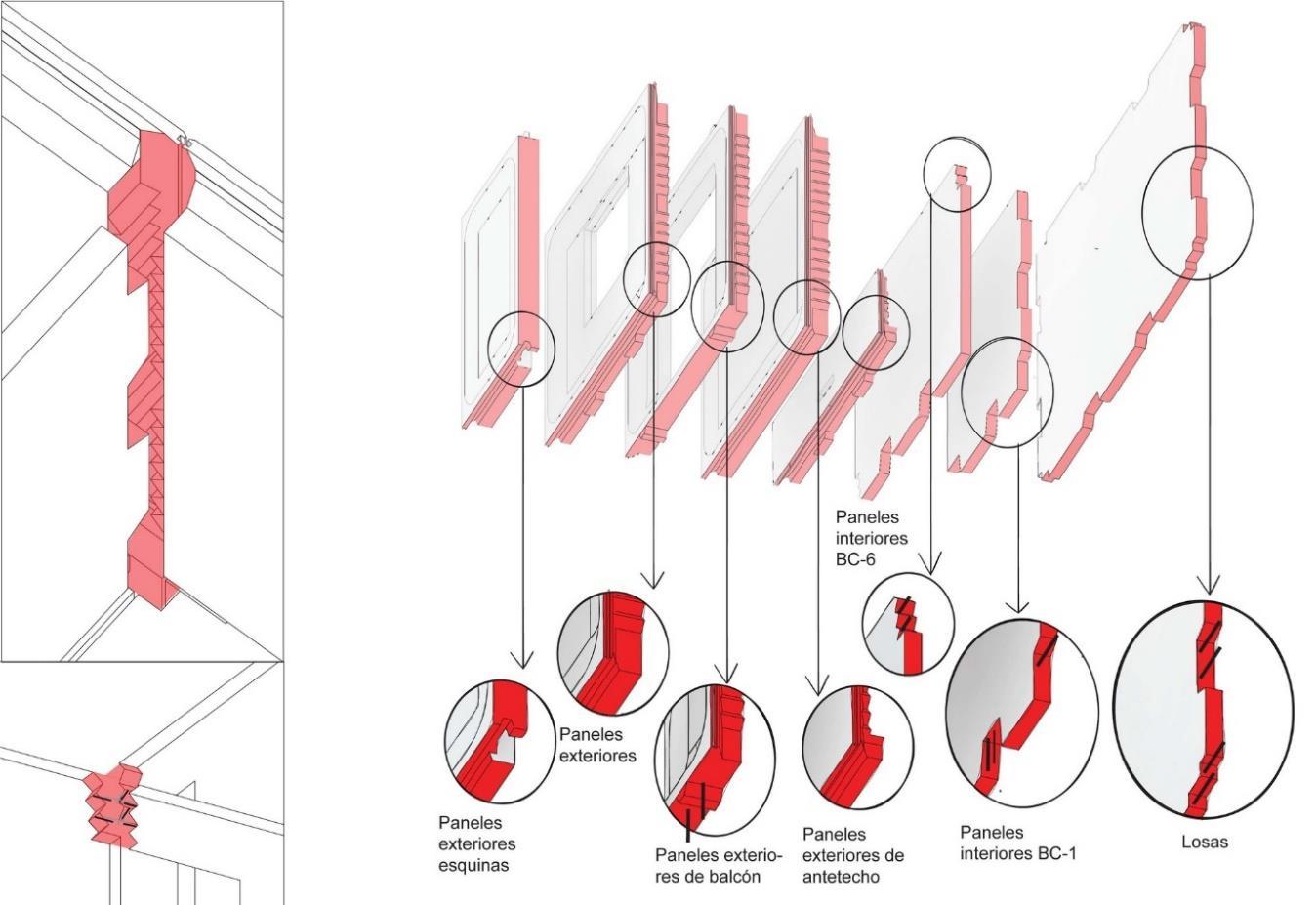 Paneles interiores BC-6

Paneles exteriores

Paneles exteriores esquinas

Paneles exteriores de balcón

Paneles exteriores de antetecho

Paneles interiores BC-1

Losas